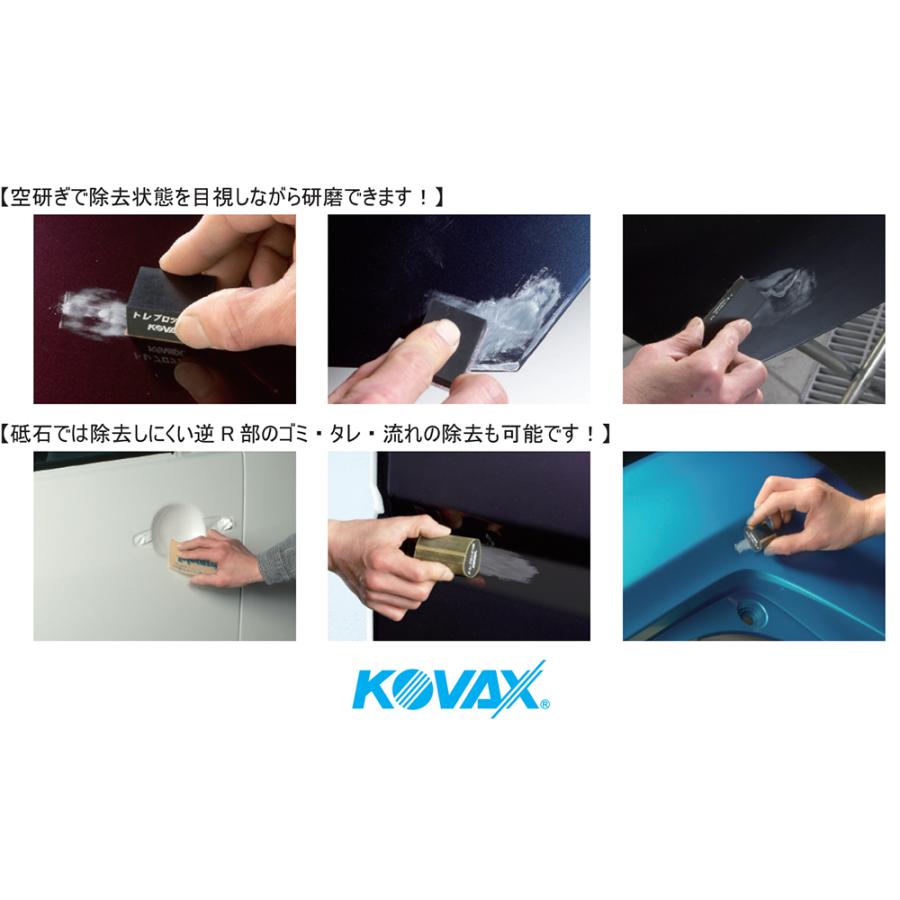 【空研ぎで除去状態を目視しながら研磨できます！】

トレブロッ
KOVAX

【砥石では除去しにくい逆 R 部のゴミ・タレ・流れの除去も可能です！】

KOVAX®