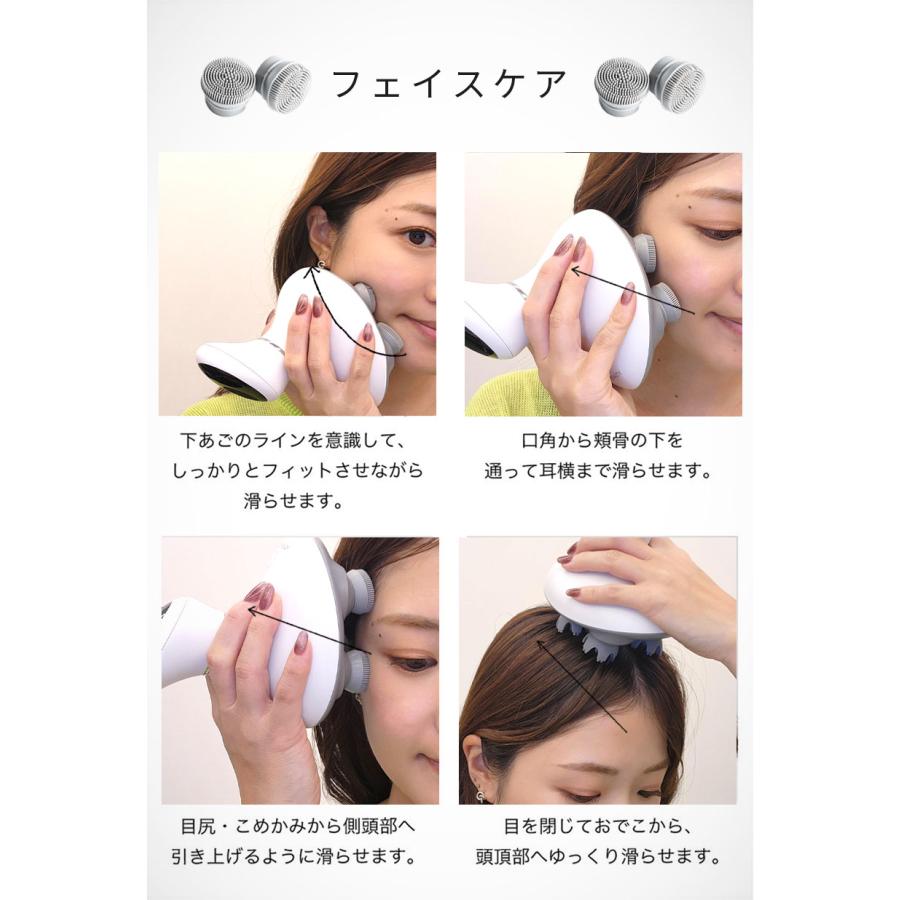 フェイスケア

下あごのラインを意識して、しっかりとフィットさせながら滑らせます。

口角から頬骨の下を通って耳横まで滑らせます。

目尻・こめかみから側頭部へ引き上げるように滑らせます。

目を閉じておでこから、頭頂部へゆっくり滑らせます。