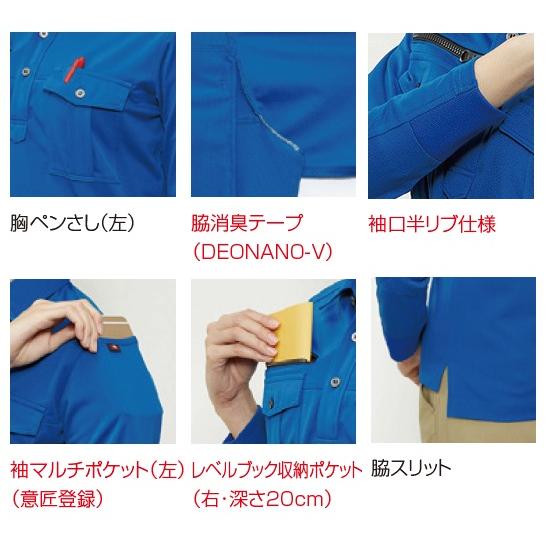 胸ペンさし（左）

脇消臭テープ（DEONANO-V）

袖口半リブ仕様

袖マルチポケット（左）（意匠登録）

レベルブック収納ポケット（右・深さ20cm）

脇スリット