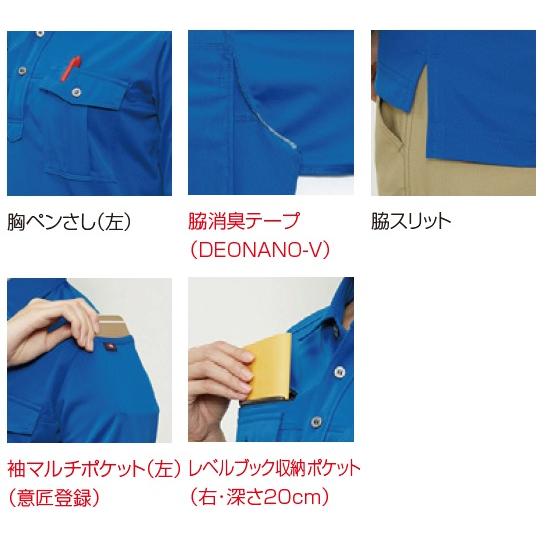 胸ペンさし(左)

脇消臭テープ
(DEONANO-V)

脇スリット

袖マルチポケット(左)
(意匠登録)

レベルブック収納ポケット
(右・深さ20cm)