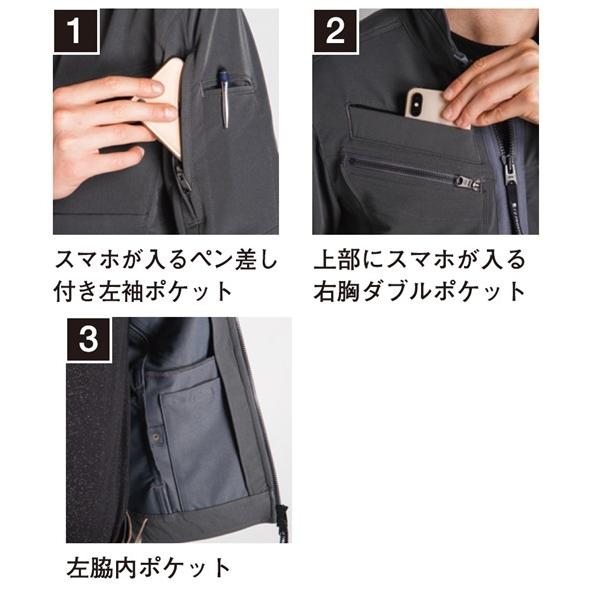 1

スマホが入るペン差し付き左袖ポケット

2

上部にスマホが入る右胸ダブルポケット

3

左脇内ポケット