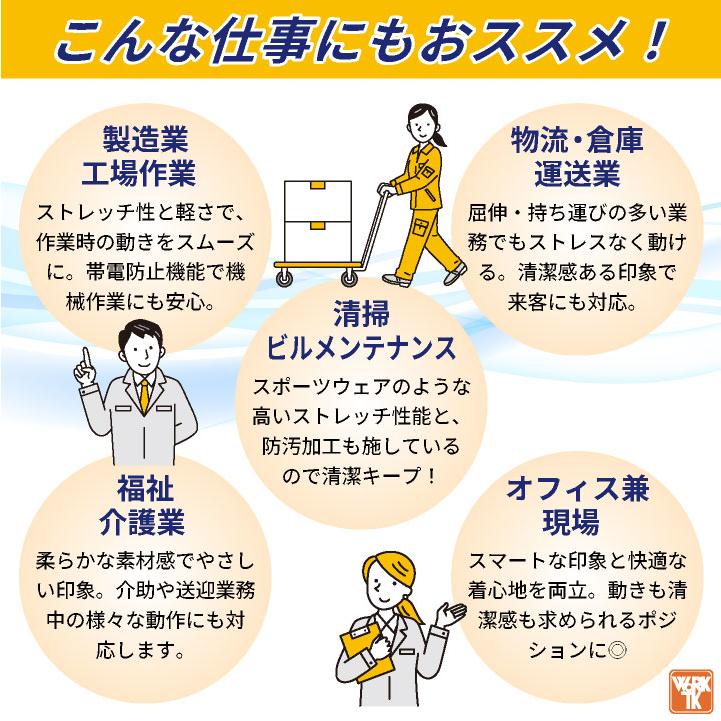 こんな仕事にもおススメ！

製造業
工場作業

ストレッチ性と軽さで、作業時の動きをスムーズに。帯電防止機能で機械作業にも安心。

物流・倉庫
運送業

屈伸・持ち運びの多い業務でもストレスなく動ける。清潔感ある印象で来客にも対応。

清掃
ビルメンテナンス

スポーツウェアのような高いストレッチ性能と、防汚加工も施しているので清潔キープ！

福祉
介護業

柔らかな素材感でやさしい印象。介助や送迎業務中の様々な動作にも対応します。

オフィス兼
現場

スマートな印象と快適な着心地を両立。動きも清潔感も求められるポジションに◎

WORK TK