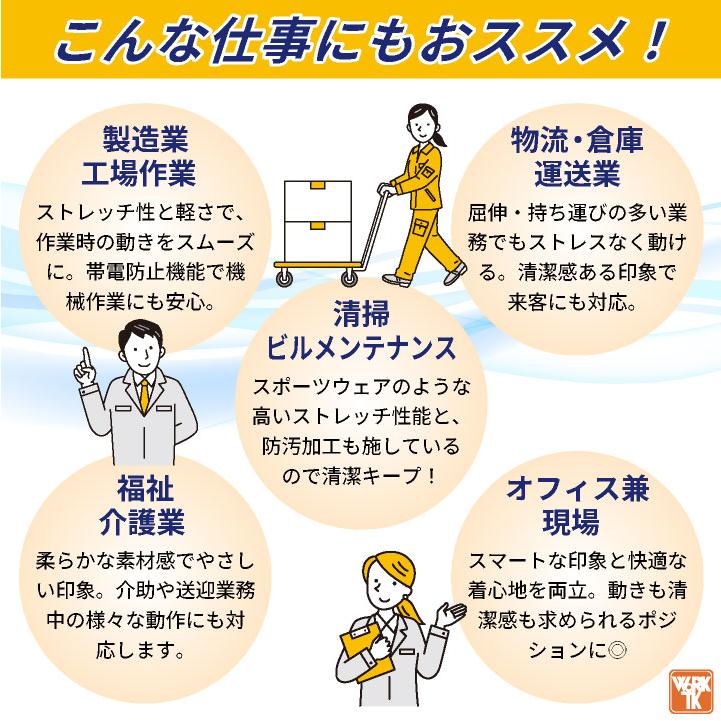 こんな仕事にもおススメ！

製造業
工場作業

ストレッチ性と軽さで、作業時の動きをスムーズに。帯電防止機能で機械作業にも安心。

物流・倉庫
運送業

屈伸・持ち運びの多い業務でもストレスなく動ける。清潔感ある印象で来客にも対応。

清掃
ビルメンテナンス

スポーツウェアのような高いストレッチ性能と、防汚加工も施しているので清潔キープ！

福祉
介護業

柔らかな素材感でやさしい印象。介助や送迎業務中の様々な動作にも対応します。

オフィス兼
現場

スマートな印象と快適な着心地を両立。動きも清潔感も求められるポジションに◎

WORK TK