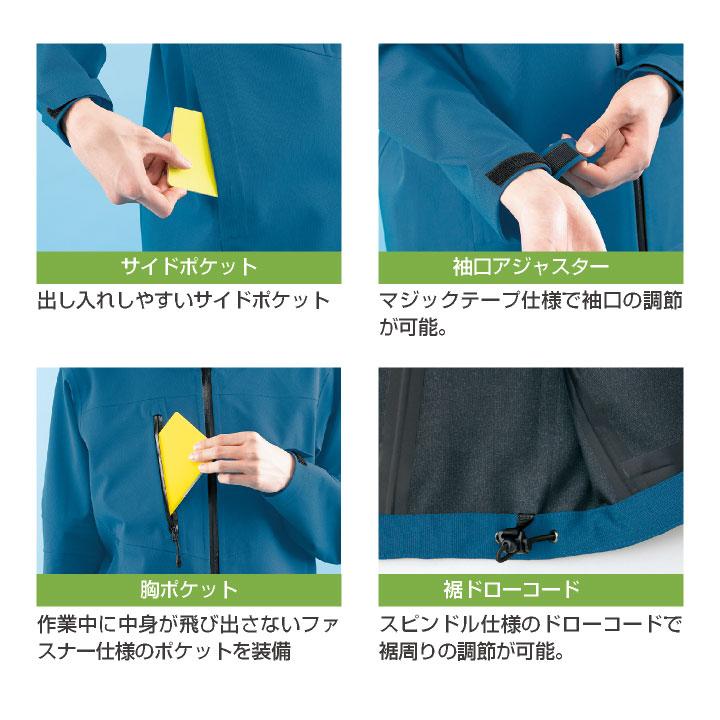 サイドポケット
出し入れしやすいサイドポケット

袖口アジャスター
マジックテープ仕様で袖口の調節が可能。

胸ポケット
作業中に中身が飛び出さないファスナー仕様のポケットを装備

裾ドローコード
スピンドル仕様のドローコードで裾周りの調節が可能。