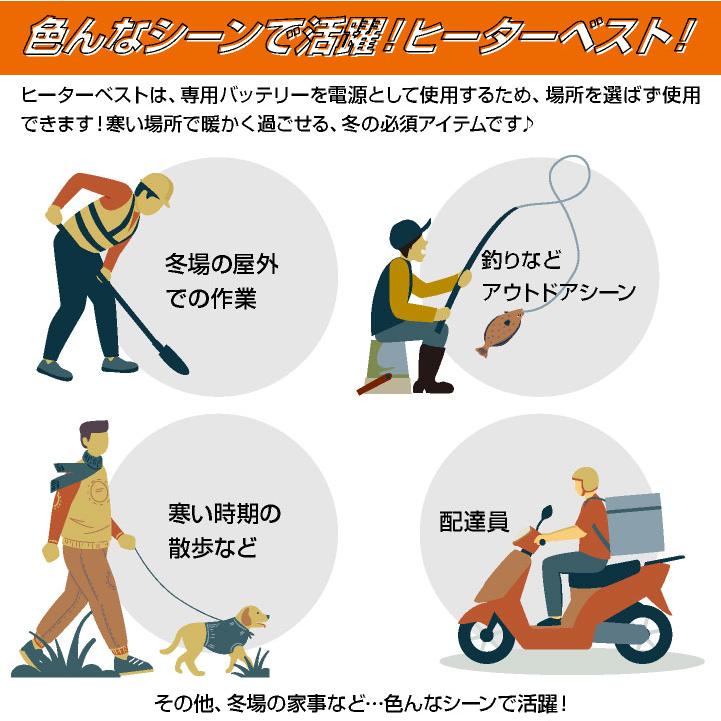 色んなシーンで活躍!ヒーターベスト!

ヒーターベストは、専用バッテリーを電源として使用するため、場所を選ばず使用できます!寒い場所で暖かく過ごせる、冬の必須アイテムです♪

冬場の屋外での作業

釣りなどアウトドアシーン

寒い時期の散歩など

配達員

その他、冬場の家事など…色んなシーンで活躍!