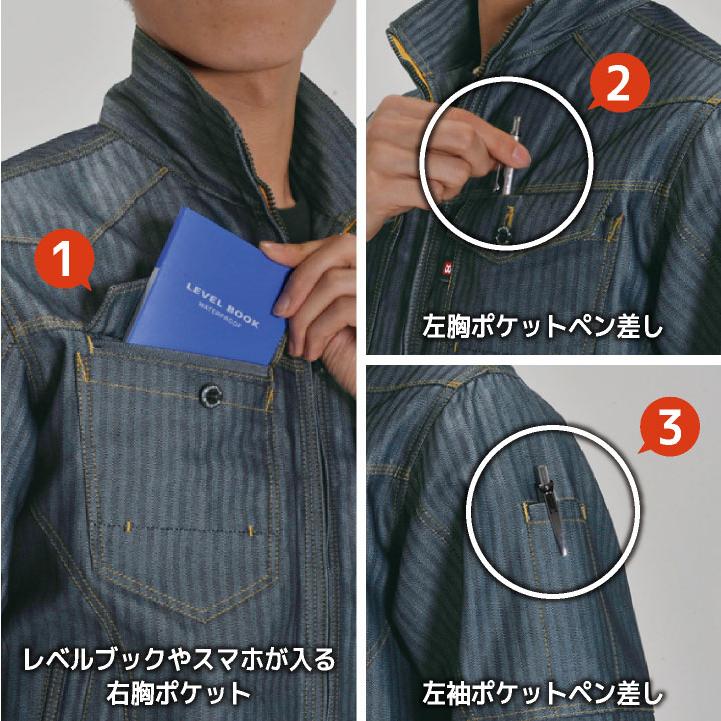 1

LEVEL BOOK
WATERPROOF

レベルブックやスマホが入る
右胸ポケット

2

左胸ポケットペン差し

3

左袖ポケットペン差し