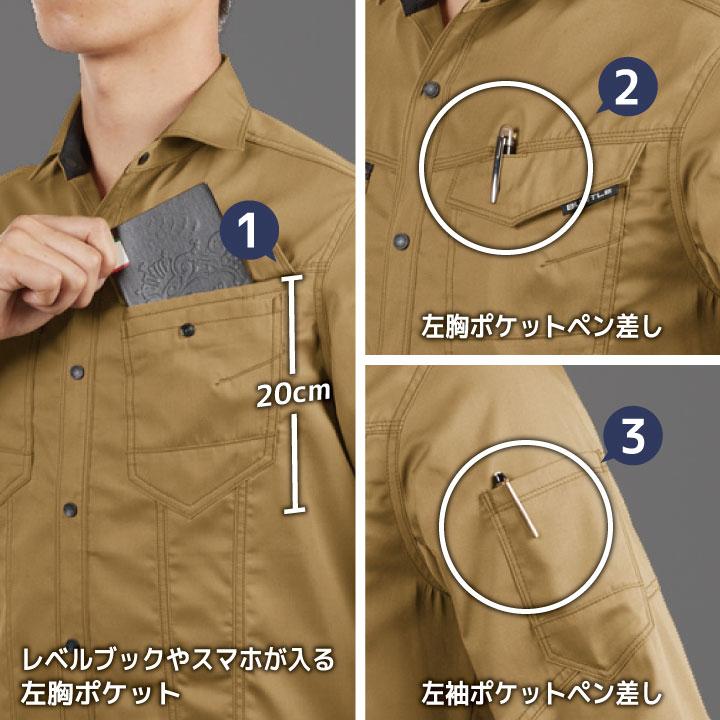 1

20cm

レベルブックやスマホが入る
左胸ポケット

2

BURTLE

左胸ポケットペン差し

3

左袖ポケットペン差し