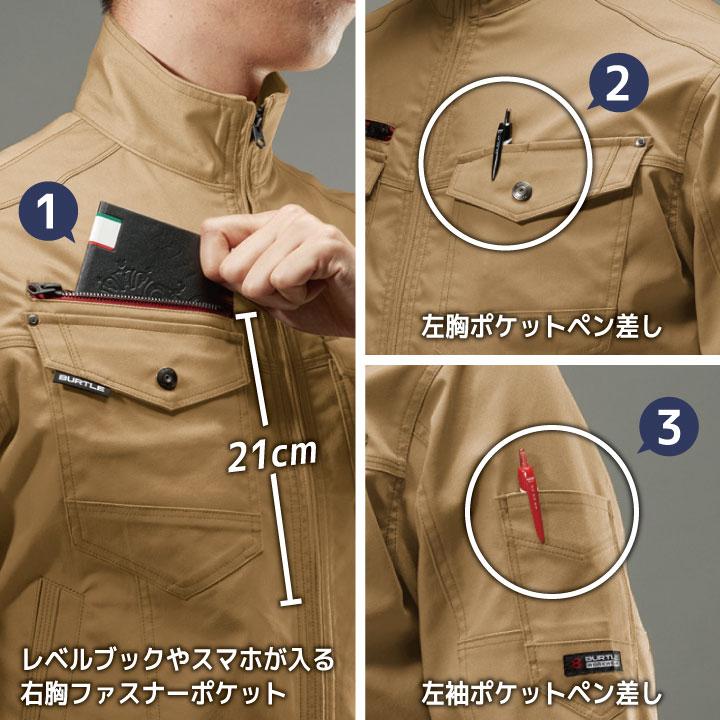 1

BURTLE

21cm

レベルブックやスマホが入る
右胸ファスナーポケット

2

左胸ポケットペン差し

3

BURTLE

左袖ポケットペン差し