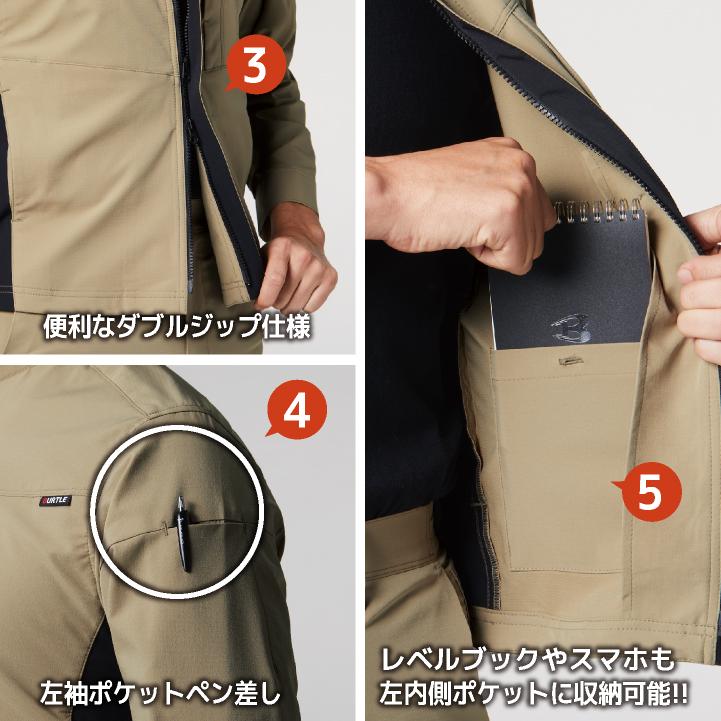 3

便利なダブルジップ仕様

4

BURTLE

左袖ポケットペン差し

5

レベルブックやスマホも
左内側ポケットに収納可能!!