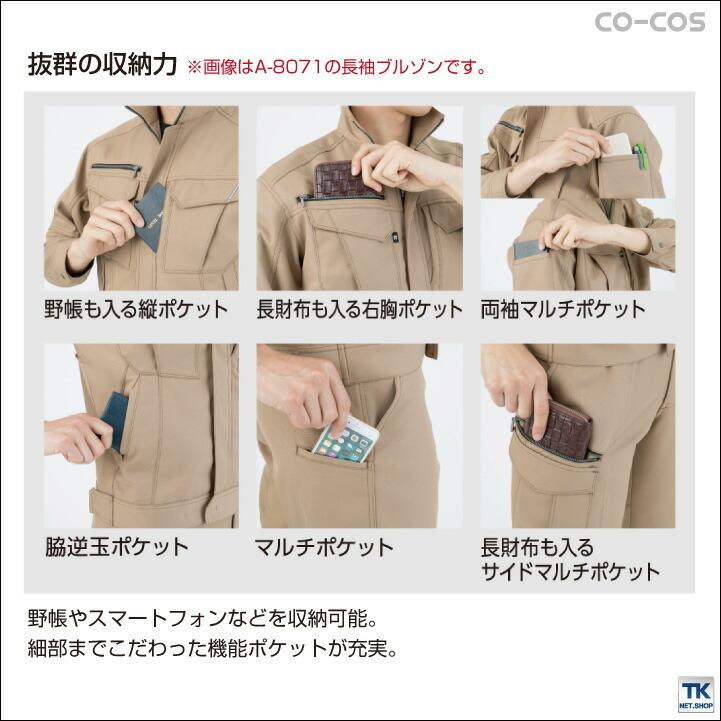 CO-COS

抜群の収納力 ※画像はA-8071の長袖ブルゾンです。

野帳も入る縦ポケット

長財布も入る右胸ポケット

両袖マルチポケット

脇逆玉ポケット

マルチポケット

長財布も入る
サイドマルチポケット

野帳やスマートフォンなどを収納可能。
細部までこだわった機能ポケットが充実。

TK
NET.SHOP