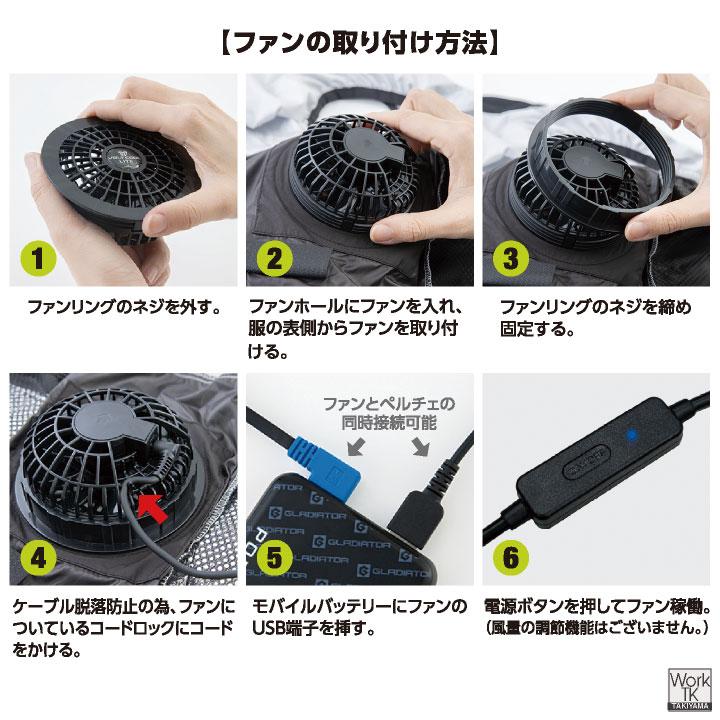 【ファンの取り付け方法】

1

ファンリングのネジを外す。

2

ファンホールにファンを入れ、服の表側からファンを取り付ける。

3

ファンリングのネジを締め固定する。

4

ケーブル脱落防止の為、ファンについているコードロックにコードをかける。

ファンとペルチェの同時接続可能

GLADIATOR

5

モバイルバッテリーにファンのUSB端子を挿す。

6

電源ボタンを押してファン稼働。
(風量の調節機能はございません。)

Work TK TAKIYAMA