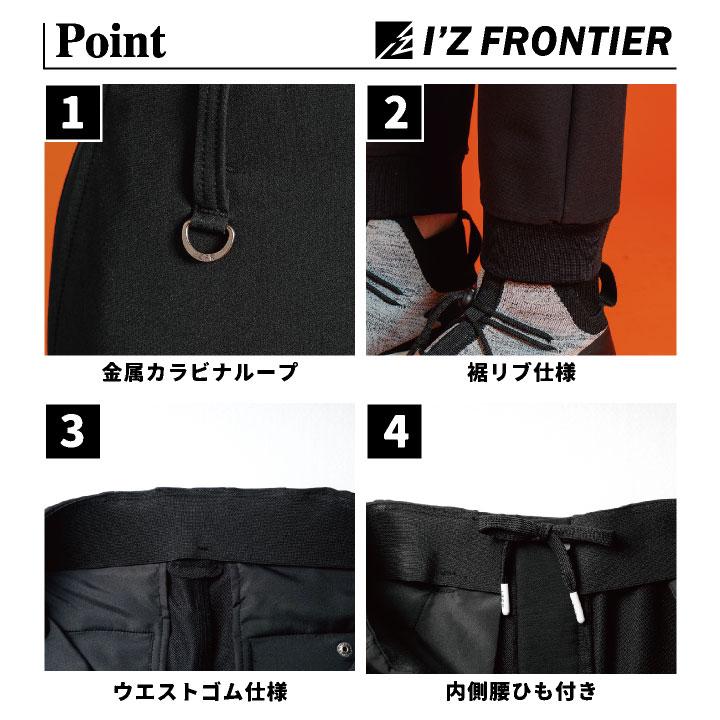 Point

I'Z FRONTIER

1

金属カラビナループ

2

裾リブ仕様

3

ウエストゴム仕様

4

内側腰ひも付き