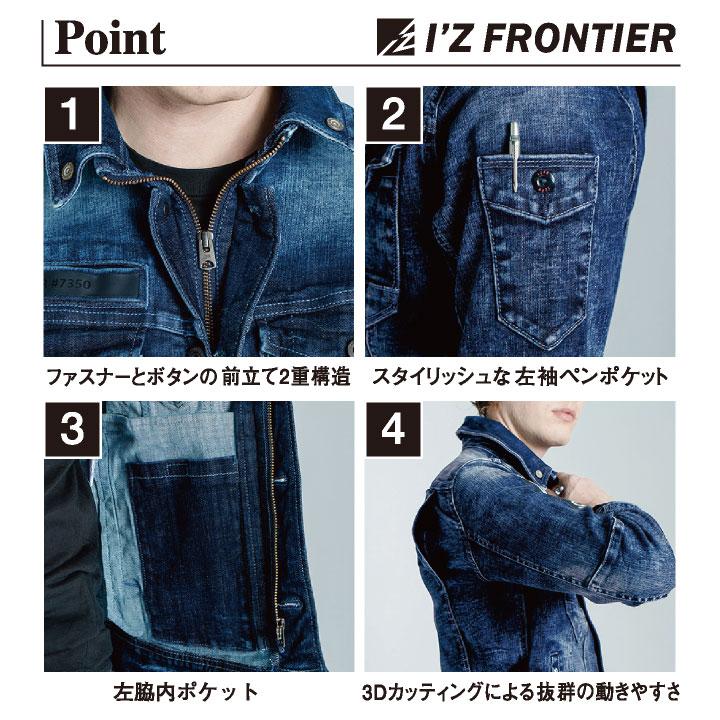 Point

I'Z FRONTIER

1

#7350

ファスナーとボタンの 前立て2重構造

2

スタイリッシュな 左袖ペンポケット

3

左脇内ポケット

4

3Dカッティングによる抜群の動きやすさ