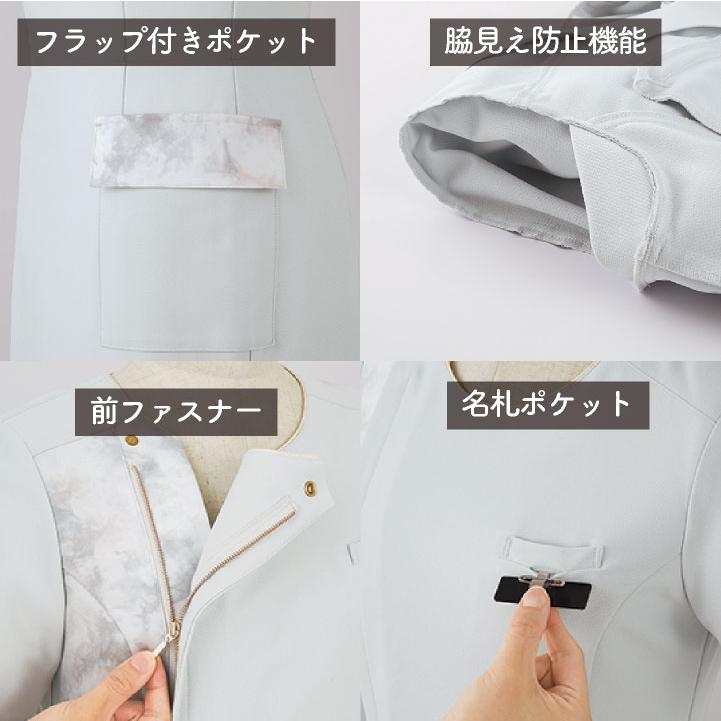 フラップ付きポケット

脇見え防止機能

前ファスナー

名札ポケット