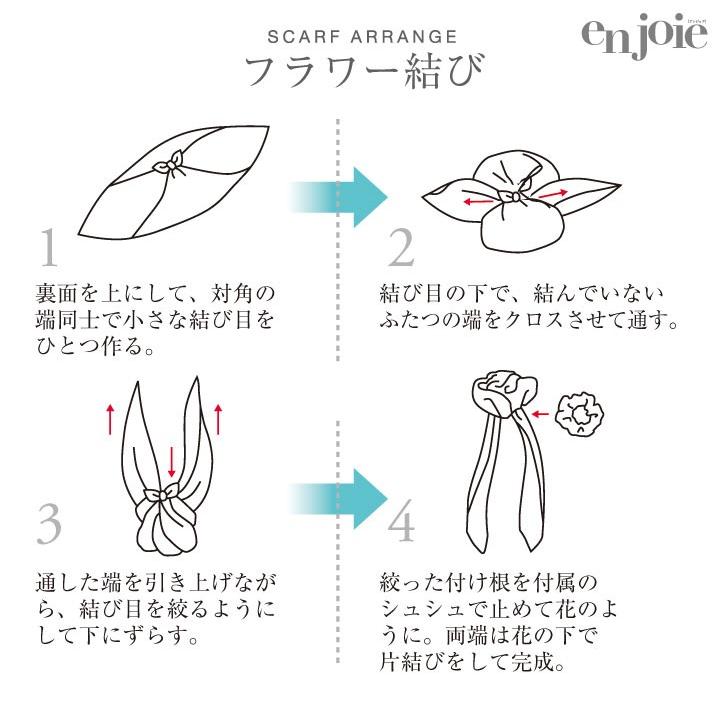 SCARF ARRANGE
フラワー結び

enjoie

1
裏面を上にして、対角の端同士で小さな結び目をひとつ作る。

2
結び目の下で、結んでいないふたつの端をクロスさせて通す。

3
通した端を引き上げながら、結び目を絞るようにして下にずらす。

4
絞った付け根を付属のシュシュで止めて花のように。両端は花の下で片結びをして完成。