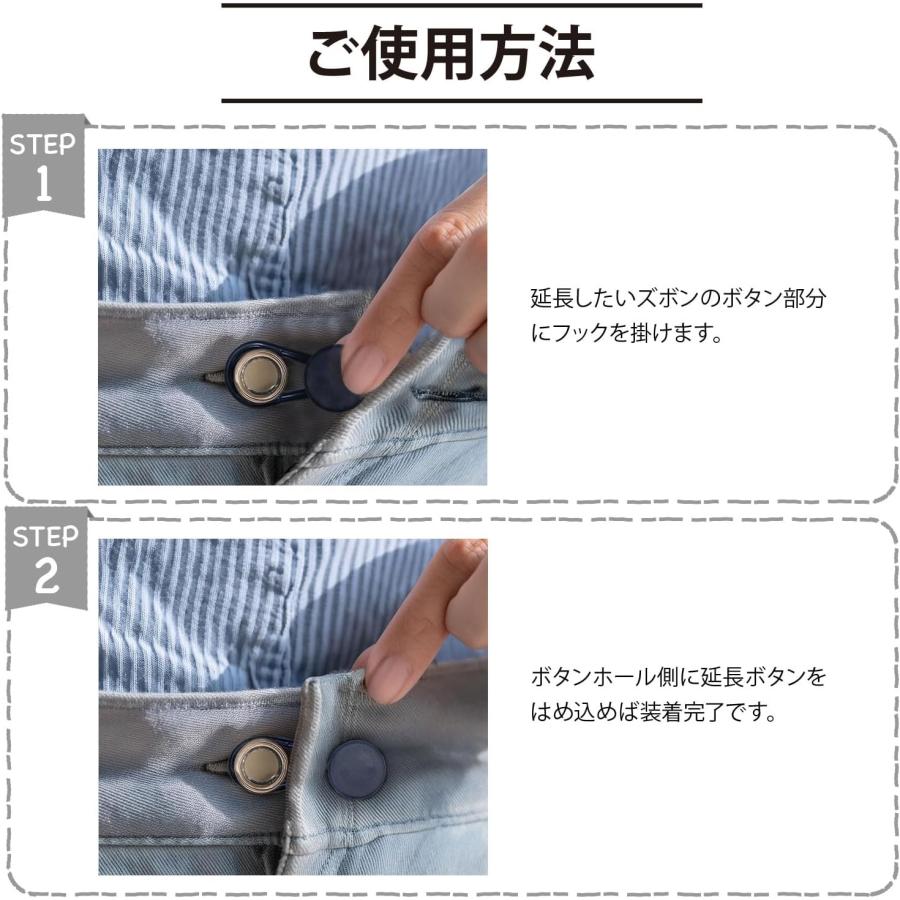 ご使用方法

STEP
1

延長したいズボンのボタン部分にフックを掛けます。

STEP
2

ボタンホール側に延長ボタンをはめ込めば装着完了です。