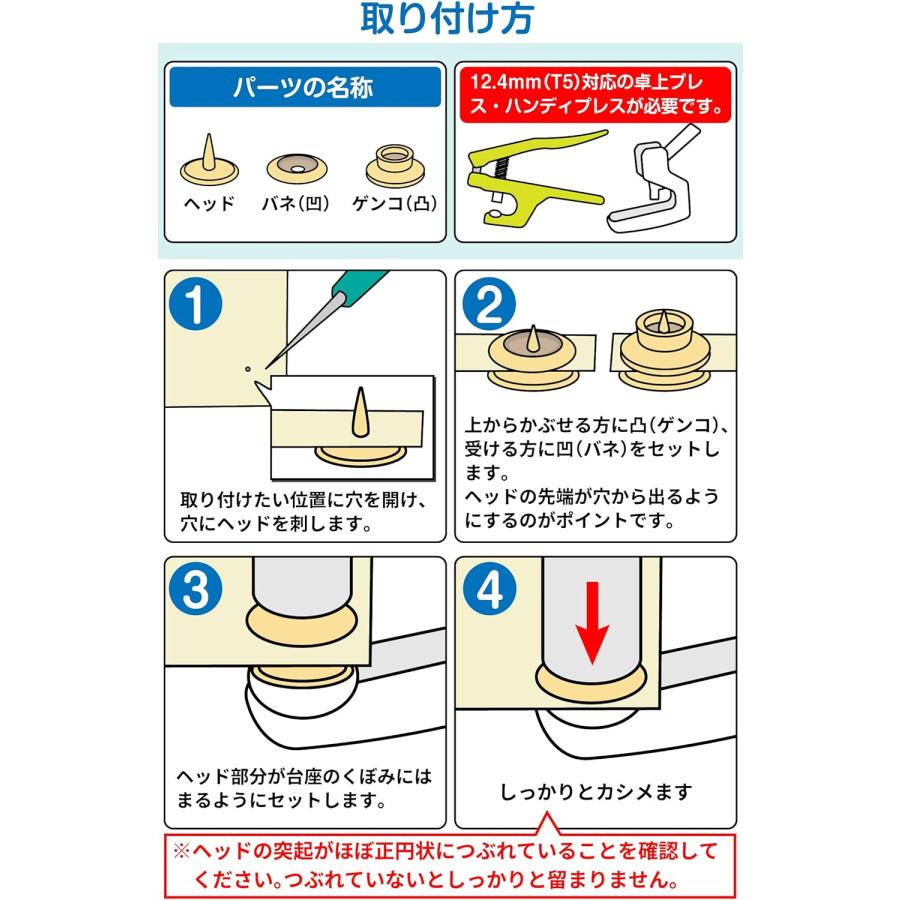 取り付け方

パーツの名称

ヘッド　バネ(凹)　ゲンコ(凸)

12.4mm(T5)対応の卓上プレス・ハンディプレスが必要です。

1

取り付けたい位置に穴を開け、穴にヘッドを刺します。

2

上からかぶせる方に凸(ゲンコ)、受ける方に凹(バネ)をセットします。
ヘッドの先端が穴から出るようにするのがポイントです。

3

ヘッド部分が台座のくぼみにはまるようにセットします。

4

しっかりとカシメます

※ヘッドの突起がほぼ正円状につぶれていることを確認してください。つぶれていないとしっかりと留まりません。