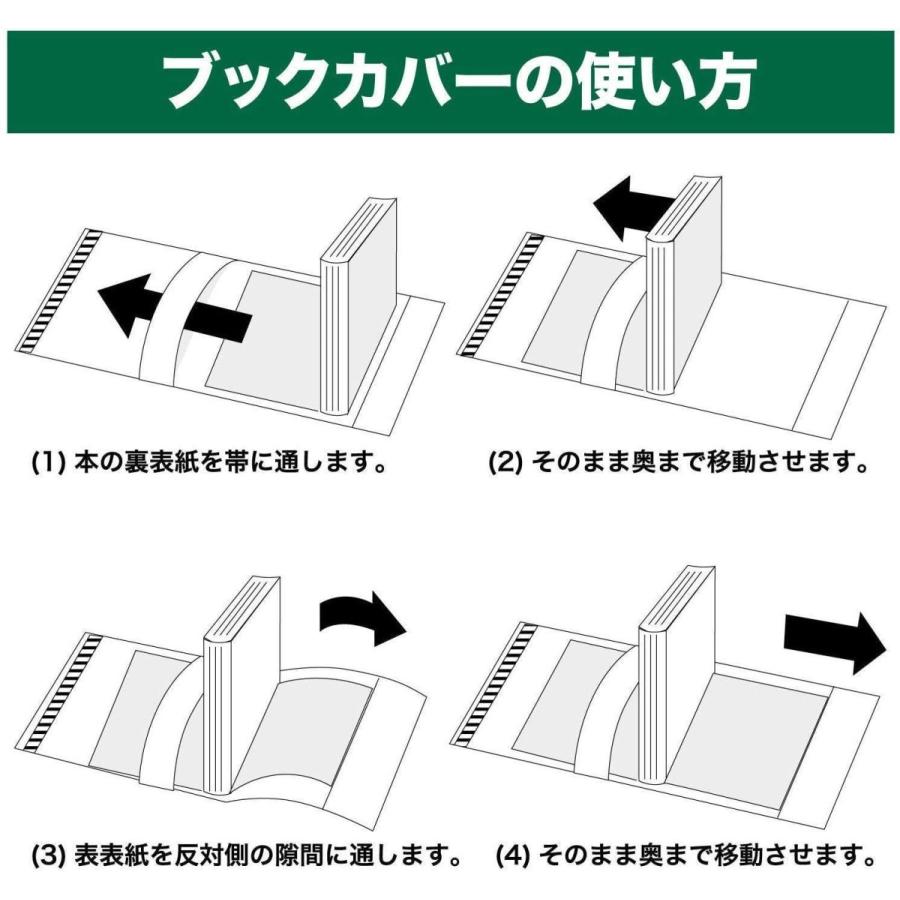 ブックカバーの使い方

(1) 本の裏表紙を帯に通します。

(2) そのまま奥まで移動させます。

(3) 表表紙を反対側の隙間に通します。

(4) そのまま奥まで移動させます。