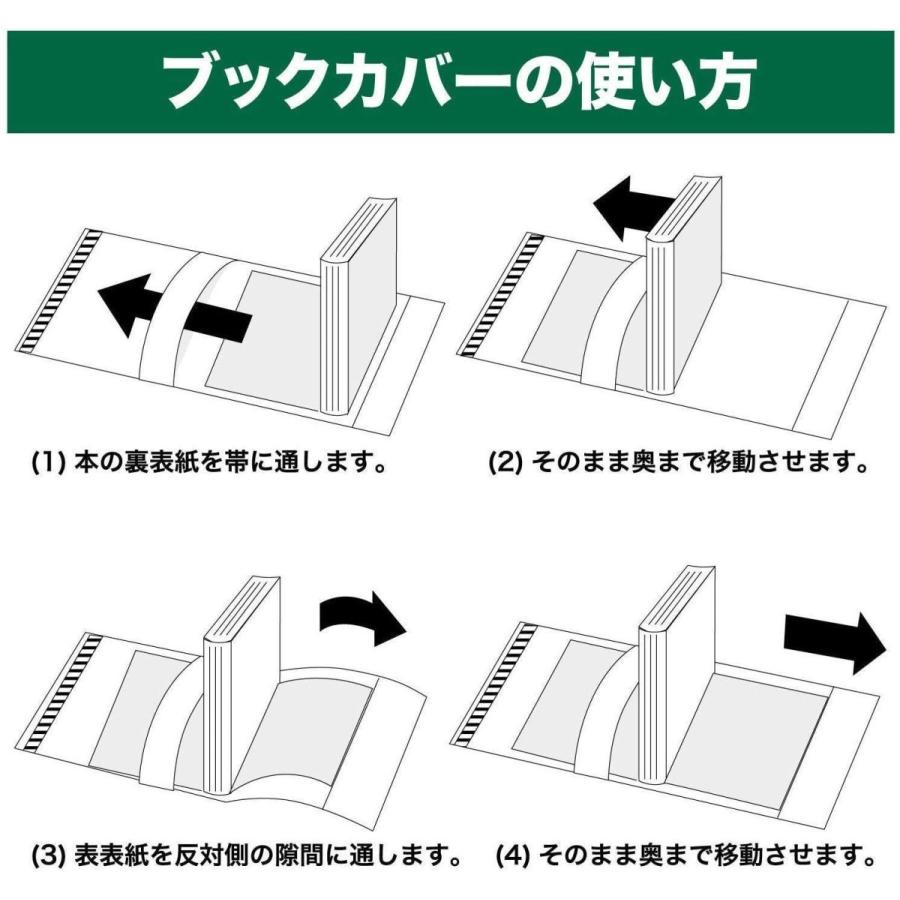 ブックカバーの使い方

(1) 本の裏表紙を帯に通します。

(2) そのまま奥まで移動させます。

(3) 表表紙を反対側の隙間に通します。

(4) そのまま奥まで移動させます。