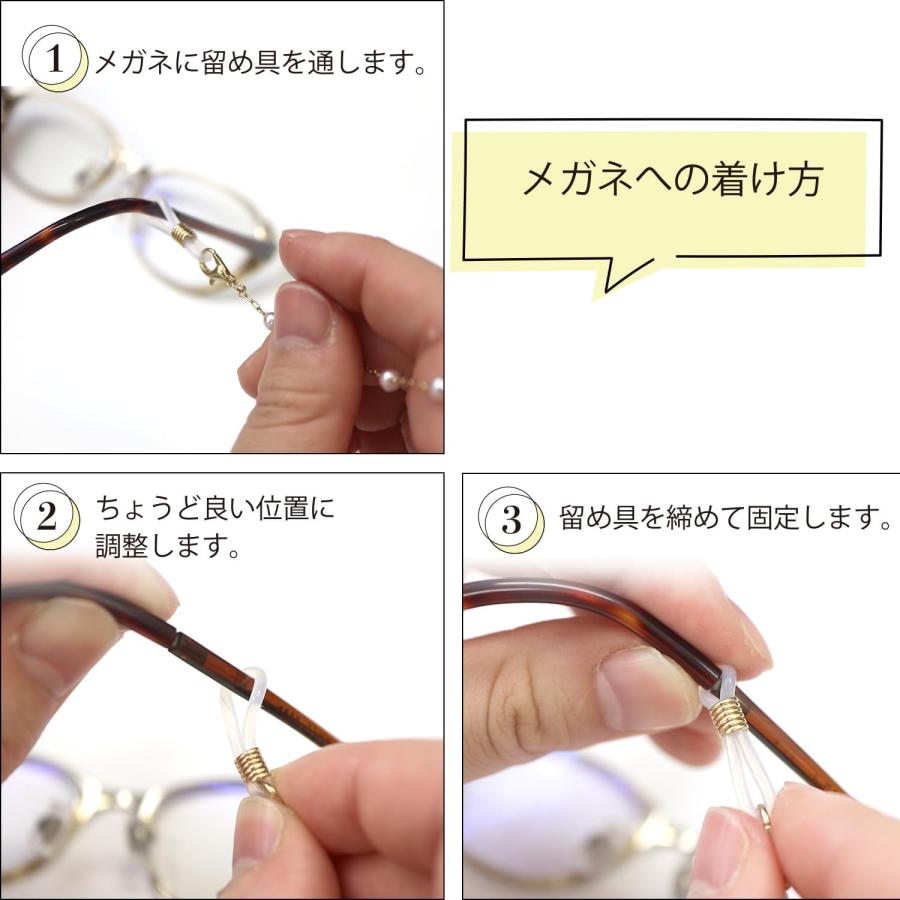 1 メガネに留め具を通します。

メガネへの着け方

2 ちょうど良い位置に調整します。

3 留め具を締めて固定します。