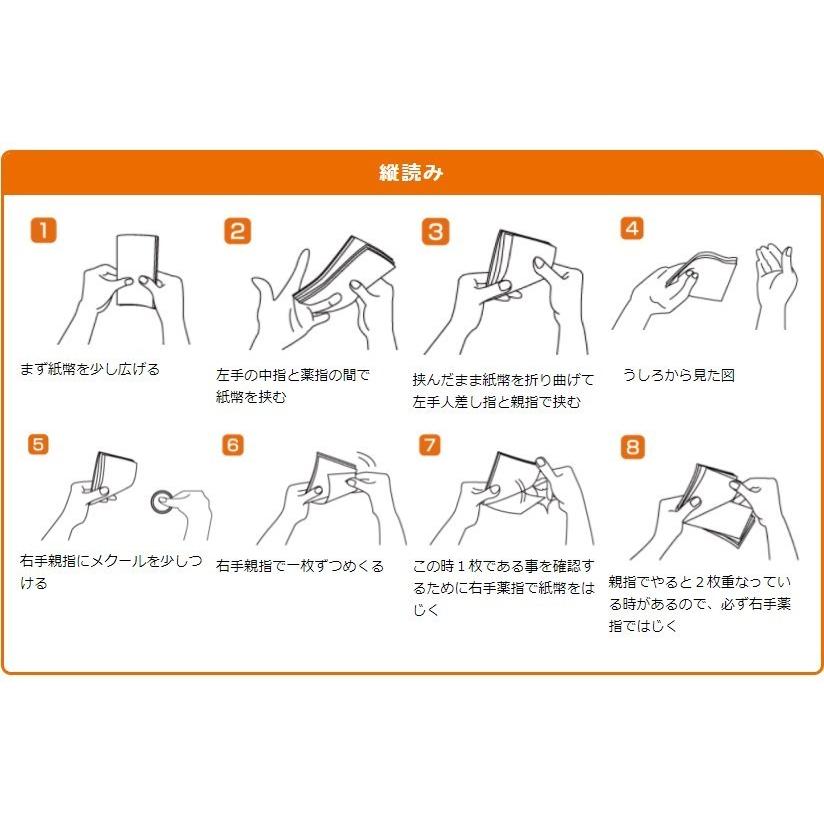 縦読み

1

まず紙幣を少し広げる

2

左手の中指と薬指の間で紙幣を挟む

3

挟んだまま紙幣を折り曲げて左手人差し指と親指で挟む

4

うしろから見た図

5

右手親指にメクールを少しつける

6

右手親指で一枚ずつめくる

7

この時１枚である事を確認するために右手薬指で紙幣をはじく

8

親指でやると２枚重なっている時があるので、必ず右手薬指ではじく