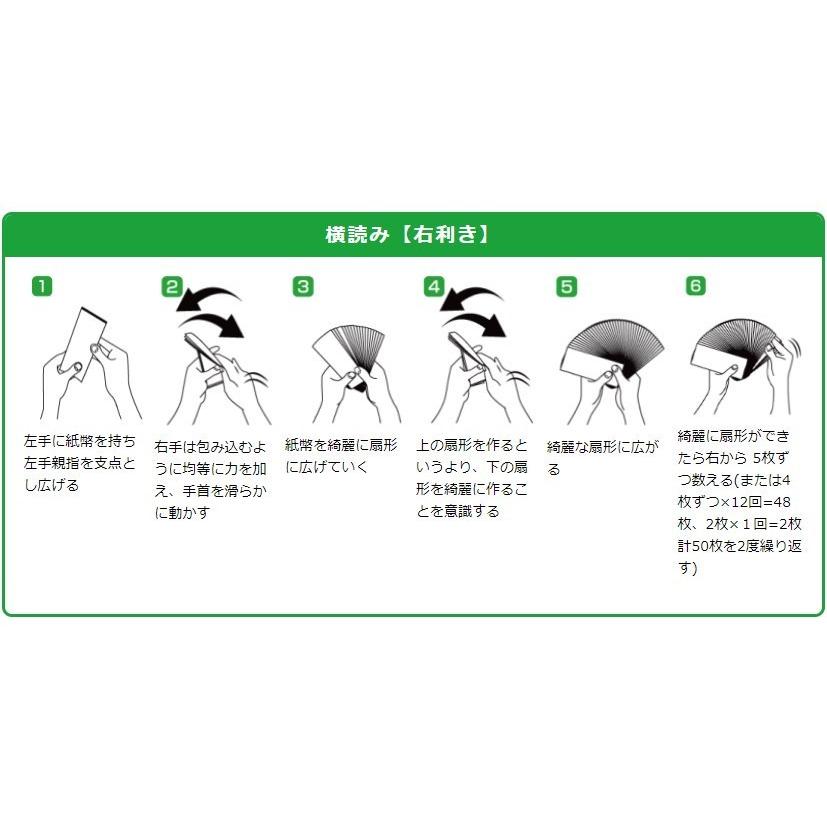 横読み【右利き】

1
左手に紙幣を持ち左手親指を支点とし広げる

2
右手は包み込むように均等に力を加え、手首を滑らかに動かす

3
紙幣を綺麗に扇形に広げていく

4
上の扇形を作るというより、下の扇形を綺麗に作ることを意識する

5
綺麗な扇形に広がる

6
綺麗に扇形ができたら右から 5枚ずつ数える(または4枚ずつ×12回=48枚、2枚×１回=2枚 計50枚を2度繰り返す)