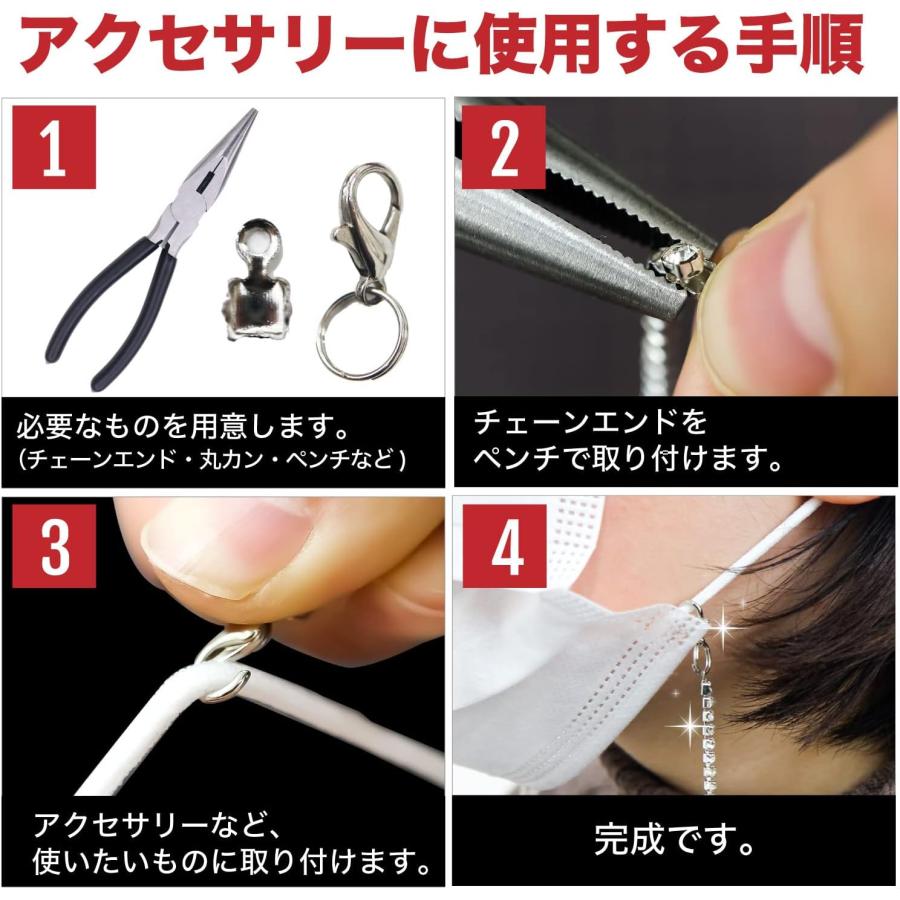 アクセサリーに使用する手順

1

必要なものを用意します。
（チェーンエンド・丸カン・ペンチなど）

2

チェーンエンドを
ペンチで取り付けます。

3

アクセサリーなど、
使いたいものに取り付けます。

4

完成です。