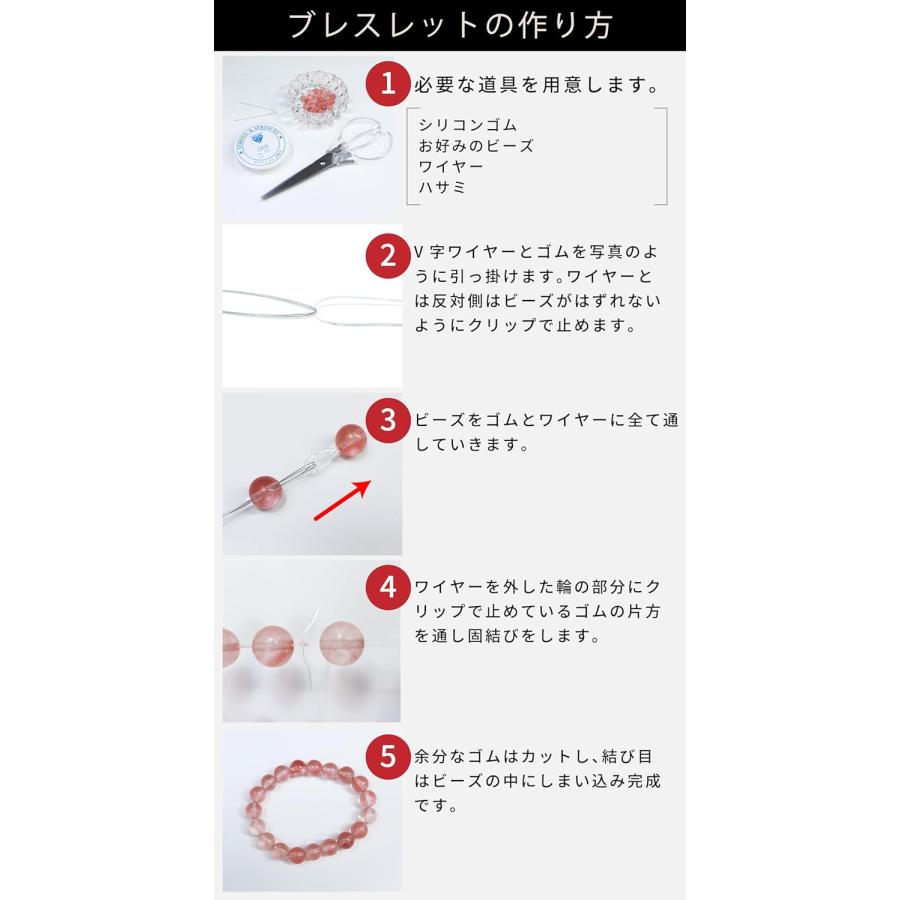 ブレスレットの作り方

1 必要な道具を用意します。

シリコンゴム
お好みのビーズ
ワイヤー
ハサミ

2 V字ワイヤーとゴムを写真のように引っ掛けます。ワイヤーとは反対側はビーズがはずれないようにクリップで止めます。

3 ビーズをゴムとワイヤーに全て通していきます。

4 ワイヤーを外した輪の部分にクリップで止めているゴムの片方を通し固結びをします。

5 余分なゴムはカットし、結び目はビーズの中にしまい込み完成です。