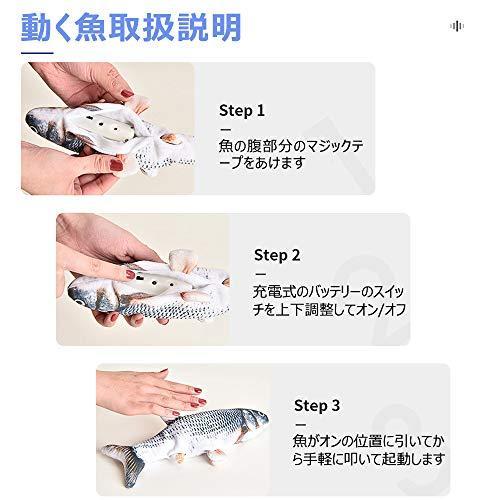 動く魚取扱説明

Step 1
—
魚の腹部分のマジックテープをあけます

Step 2
—
充電式のバッテリーのスイッチを上下調整してオン/オフ

Step 3
—
魚がオンの位置に引いてから手軽に叩いて起動します