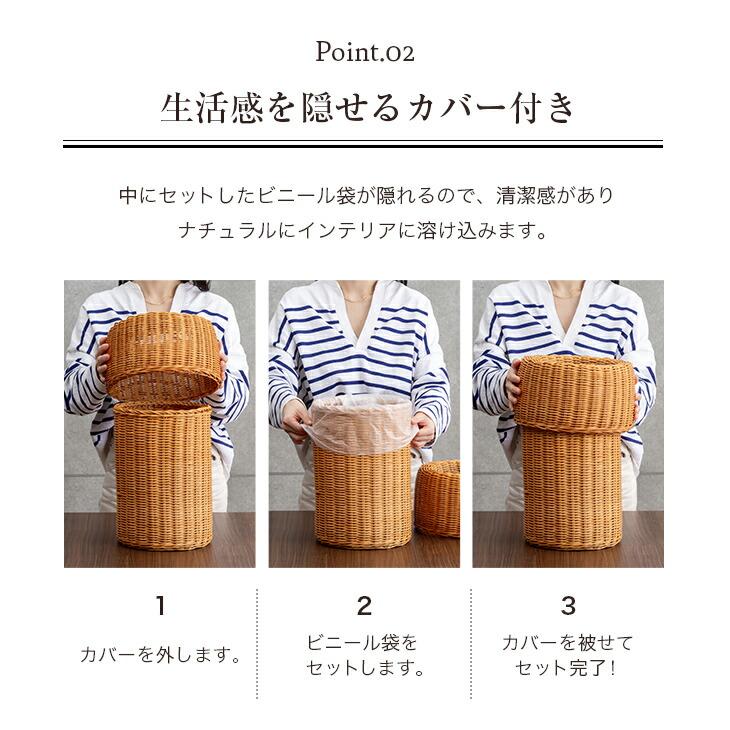 Point.02

生活感を隠せるカバー付き

中にセットしたビニール袋が隠れるので、清潔感がありナチュラルにインテリアに溶け込みます。

1

カバーを外します。

2

ビニール袋をセットします。

3

カバーを被せてセット完了!