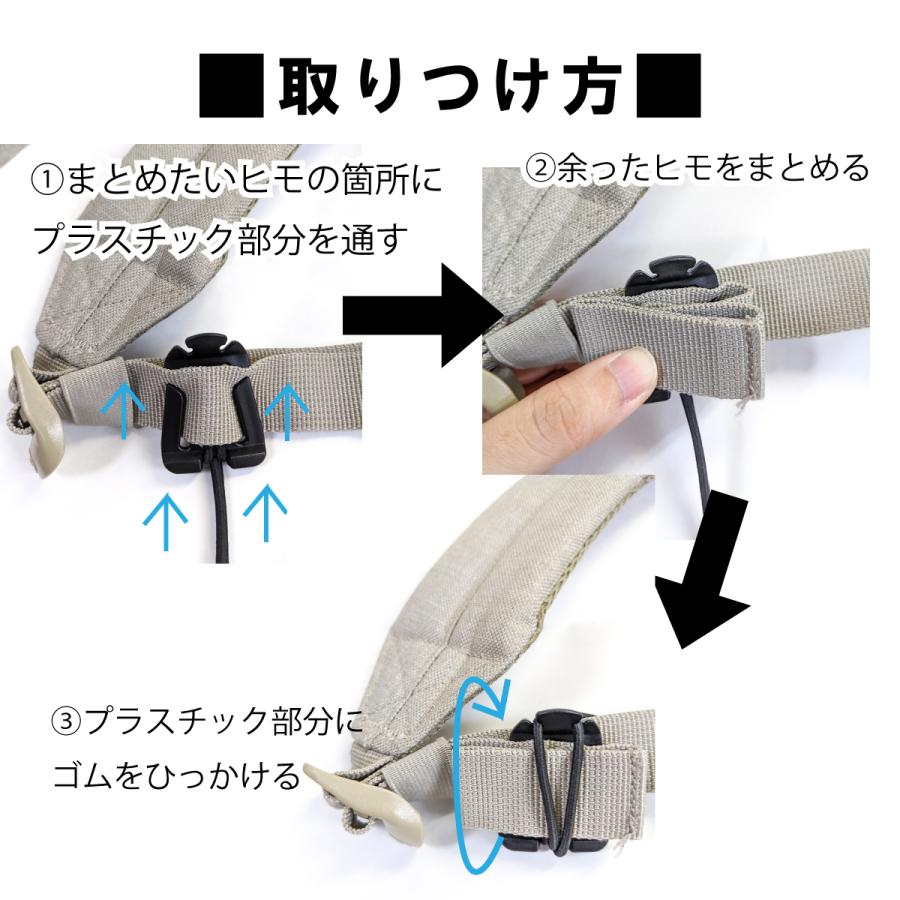 ■取りつけ方■

①まとめたいヒモの箇所にプラスチック部分を通す

②余ったヒモをまとめる

③プラスチック部分にゴムをひっかける