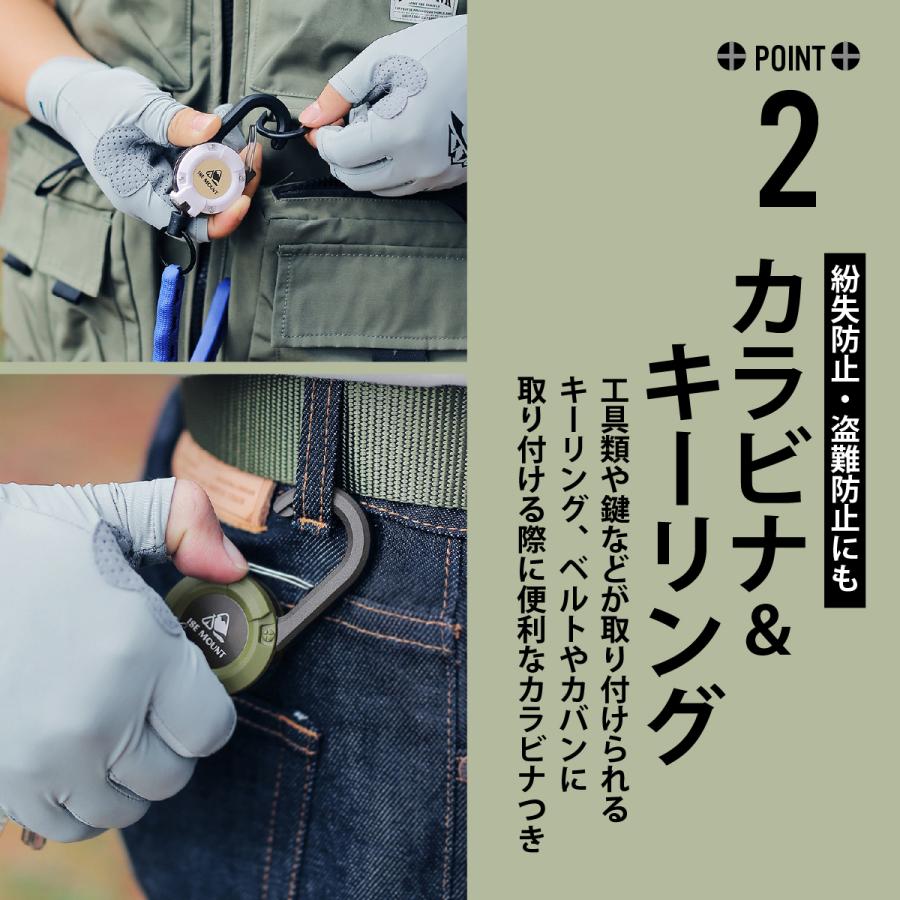 POINT

2

紛失防止・盗難防止にも

カラビナ&キーリング

工具類や鍵などが取り付けられるキーリング、ベルトやカバンに取り付ける際に便利なカラビナつき

JSE MOUNT

JSE MOUNT