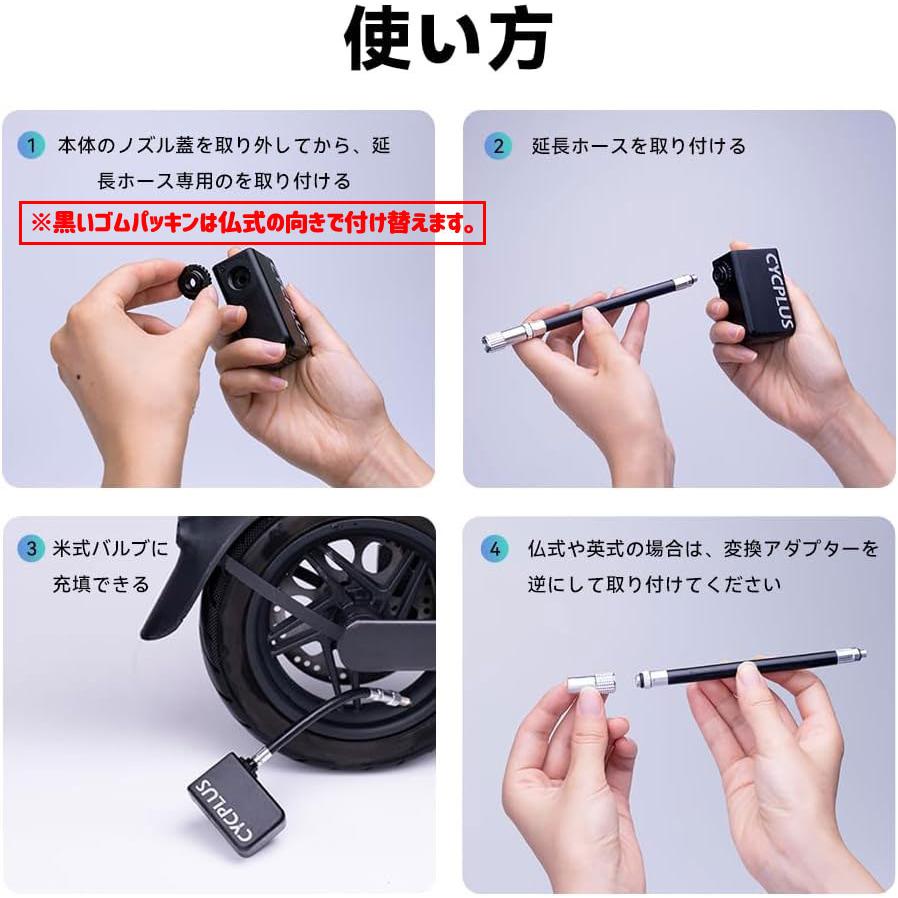 使い方

1 本体のノズル蓋を取り外してから、延長ホース専用のを取り付ける

※黒いゴムパッキンは仏式の向きで付け替えます。

2 延長ホースを取り付ける

CYCPLUS

3 米式バルブに充填できる

CYCPLUS

4 仏式や英式の場合は、変換アダプターを逆にして取り付けてください