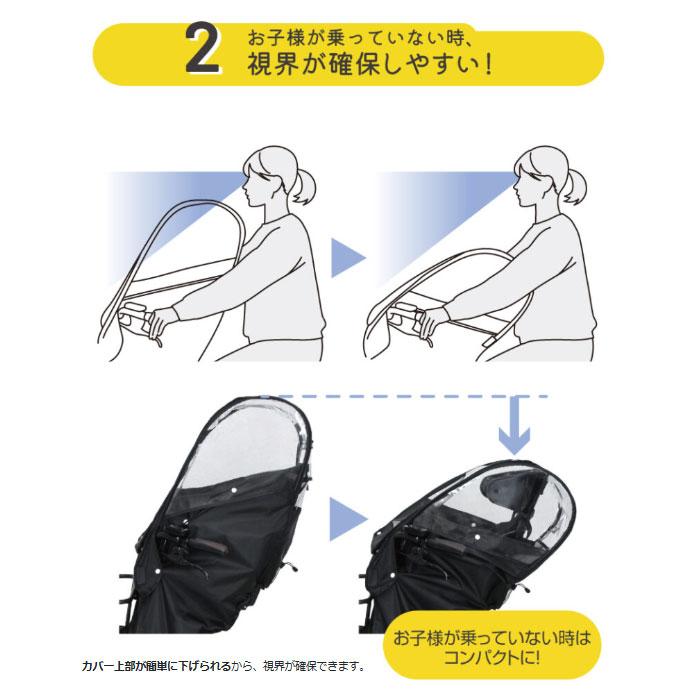 2 お子様が乗っていない時、
視界が確保しやすい！

お子様が乗っていない時は
コンパクトに！

カバー上部が簡単に下げられるから、視界が確保できます。