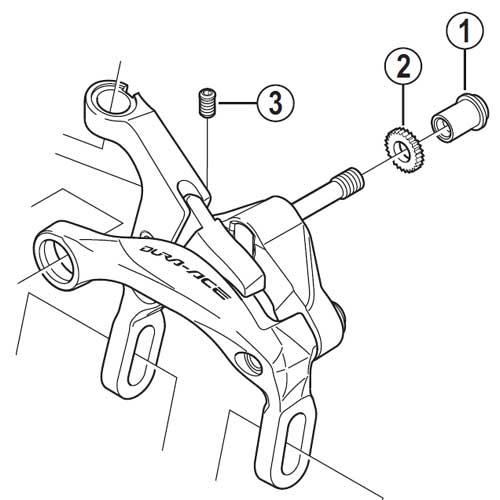 1
2
3
DURA-ACE