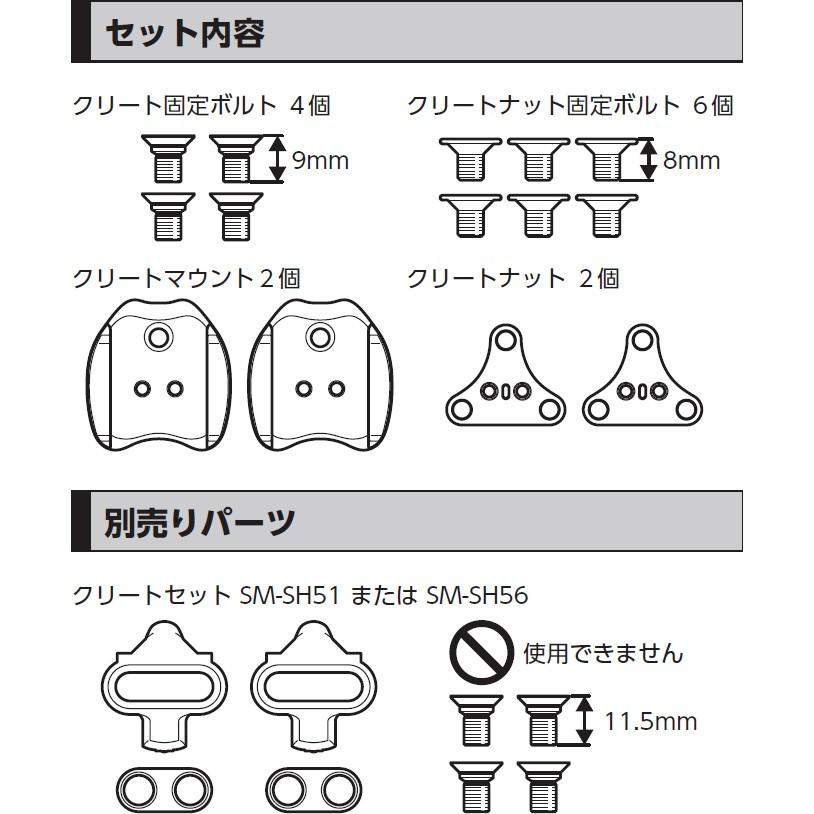 セット内容

クリート固定ボルト 4個

9mm

クリートナット固定ボルト 6個

8mm

クリートマウント 2個

クリートナット 2個

別売りパーツ

クリートセット SM-SH51 または SM-SH56

使用できません

11.5mm