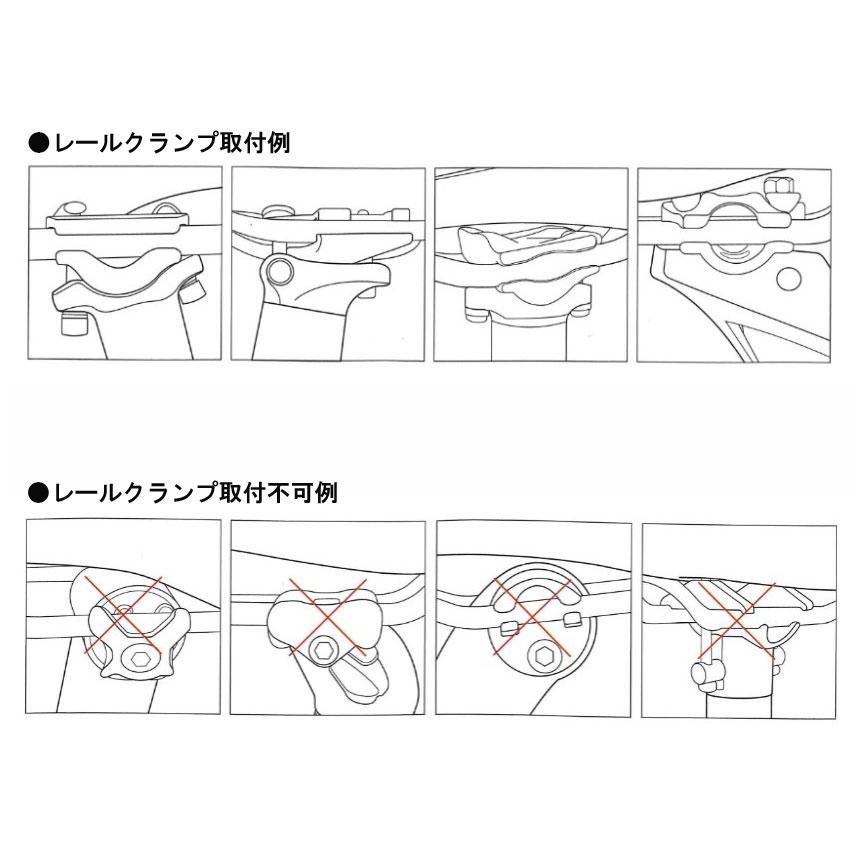 ●レールクランプ取付例

●レールクランプ取付不可例