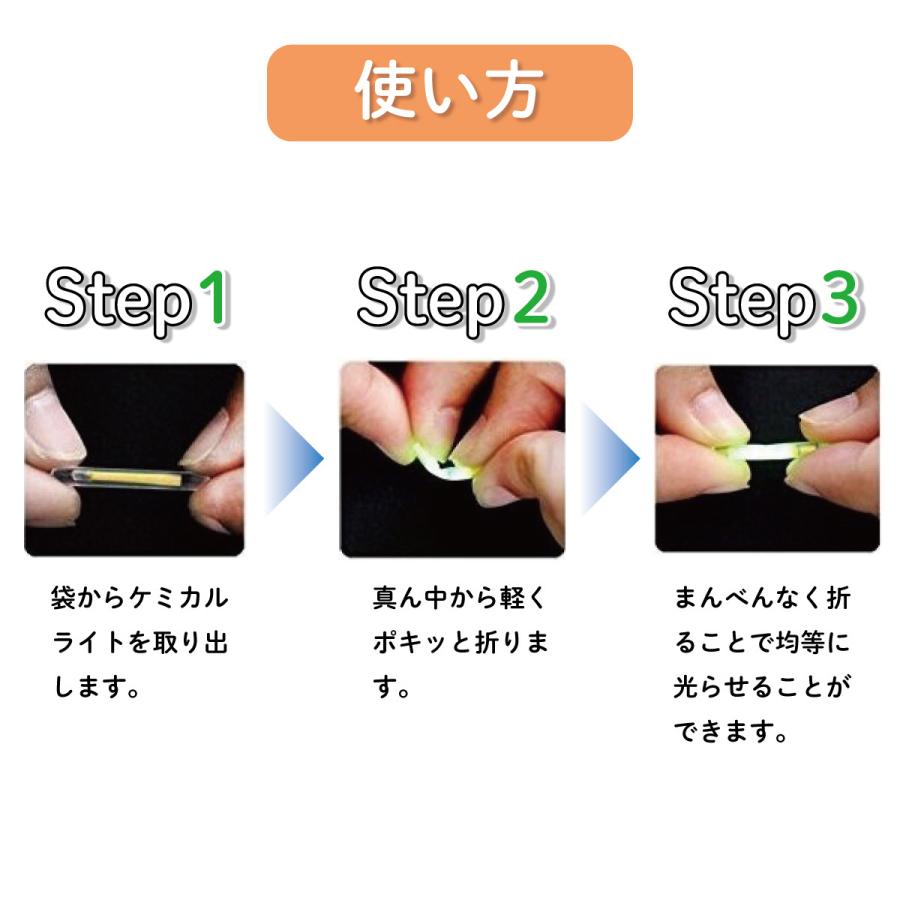 使い方

Step1

袋からケミカルライトを取り出します。

Step2

真ん中から軽くポキッと折ります。

Step3

まんべんなく折ることで均等に光らせることができます。