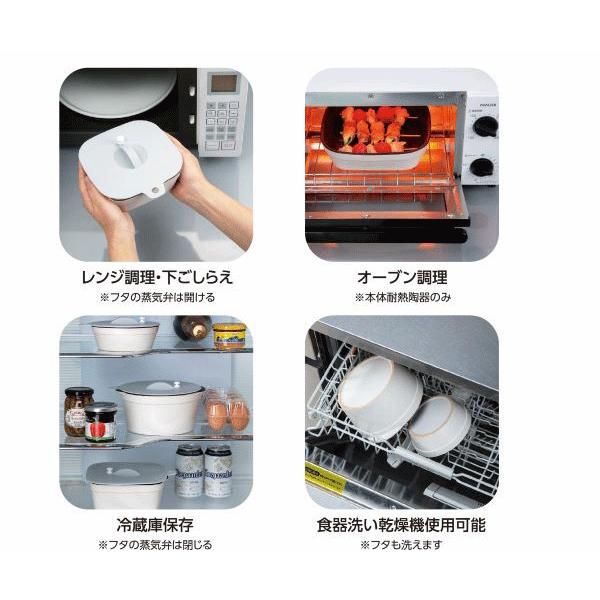 レンジ調理・下ごしらえ
※フタの蒸気弁は開ける

オーブン調理
※本体耐熱陶器のみ

冷蔵庫保存
※フタの蒸気弁は閉じる

食器洗い乾燥機使用可能
※フタも洗えます