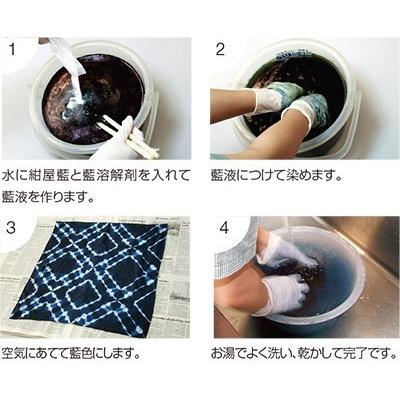 1

水に紺屋藍と藍溶解剤を入れて藍液を作ります。

2

藍液につけて染めます。

3

空気にあてて藍色にします。

4

お湯でよく洗い、乾かして完了です。