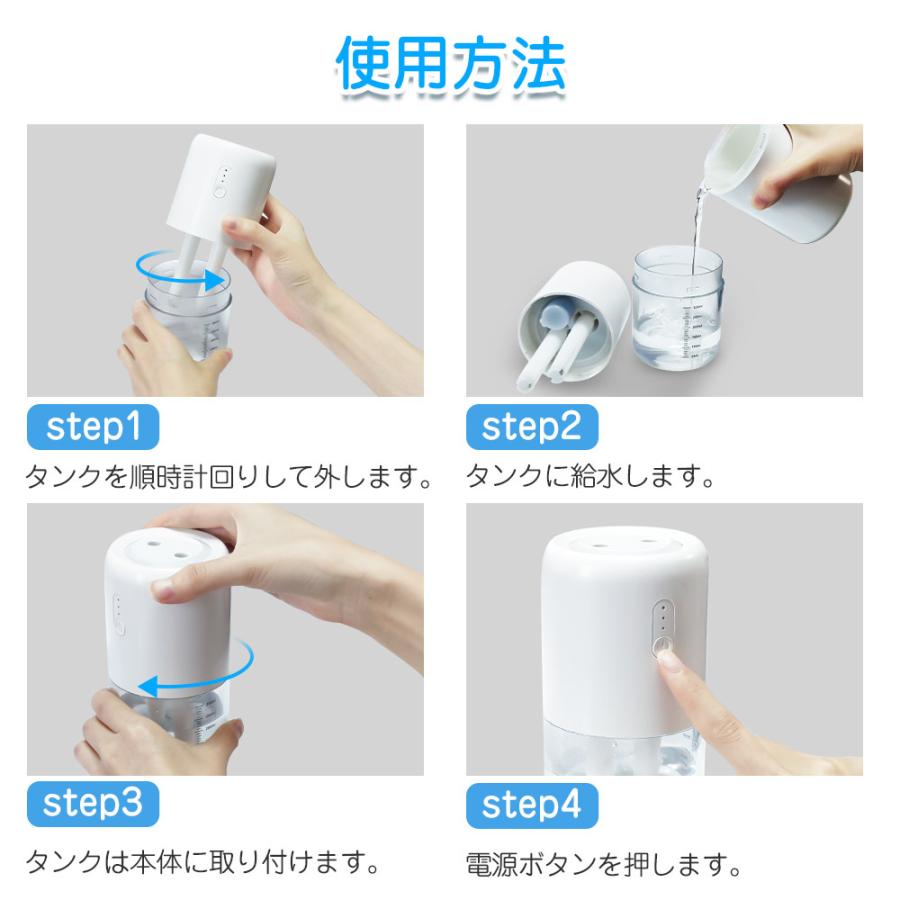 使用方法

step1
タンクを順時計回りして外します。

step2
タンクに給水します。

step3
タンクは本体に取り付けます。

step4
電源ボタンを押します。