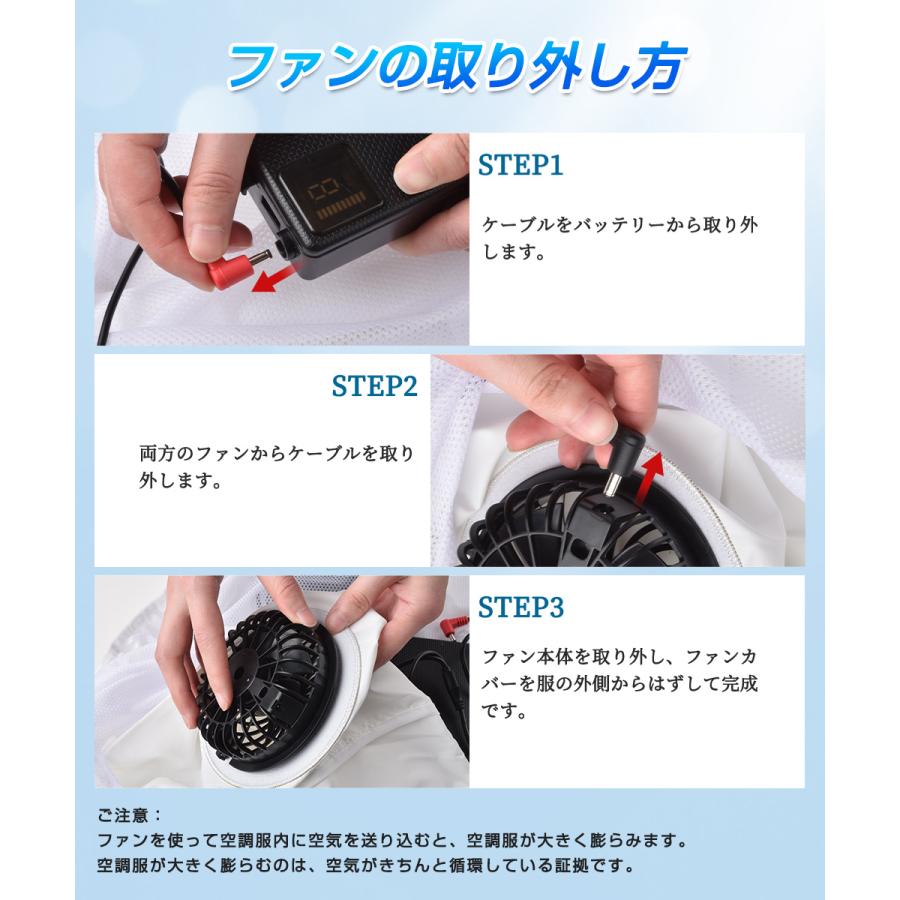 ファンの取り外し方

STEP1

ケーブルをバッテリーから取り外します。

STEP2

両方のファンからケーブルを取り外します。

STEP3

ファン本体を取り外し、ファンカバーを服の外側からはずして完成です。

ご注意：
ファンを使って空調服内に空気を送り込むと、空調服が大きく膨らみます。
空調服が大きく膨らむのは、空気がきちんと循環している証拠です。