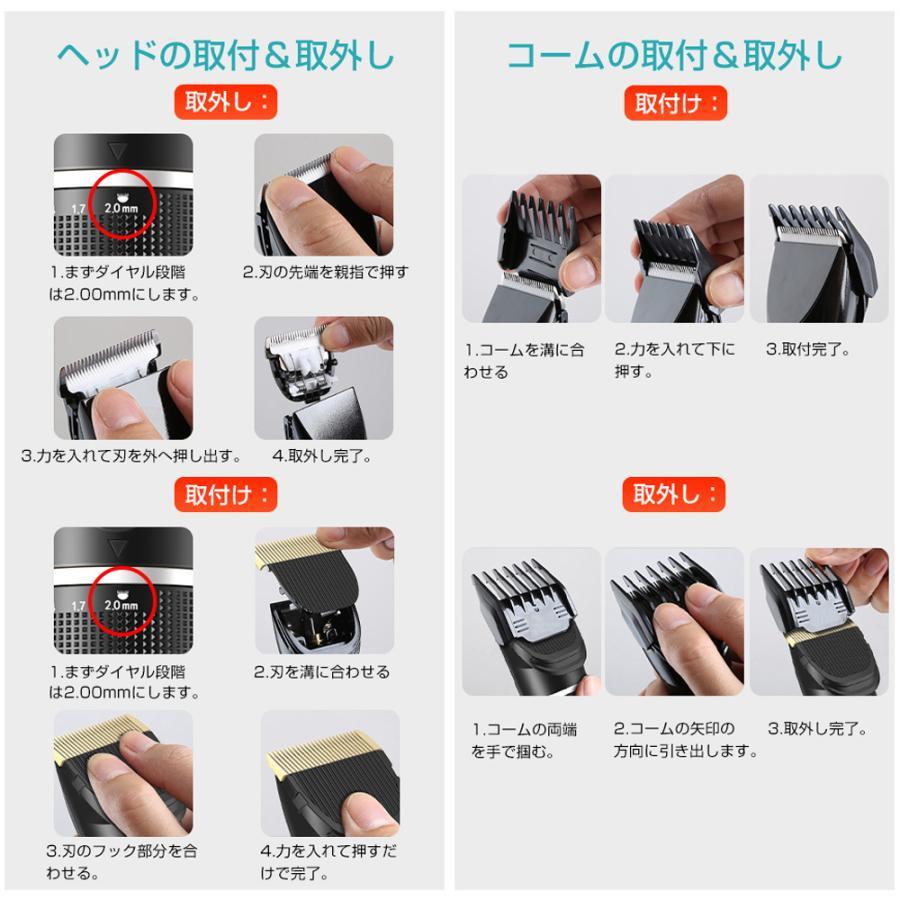 ヘッドの取付＆取外し

取外し：

1.7 2.0mm

1.まずダイヤル段階は2.00mmにします。

2.刃の先端を親指で押す

3.力を入れて刃を外へ押し出す。

4.取外し完了。

取付け：

1.7 2.0mm

1.まずダイヤル段階は2.00mmにします。

2.刃を溝に合わせる

3.刃のフック部分を合わせる。

4.力を入れて押すだけで完了。

コームの取付＆取外し

取付け：

1.コームを溝に合わせる

2.力を入れて下に押す。

3.取付完了。

取外し：

1.コームの両端を手で掴む。

2.コームの矢印の方向に引き出します。

3.取外し完了。