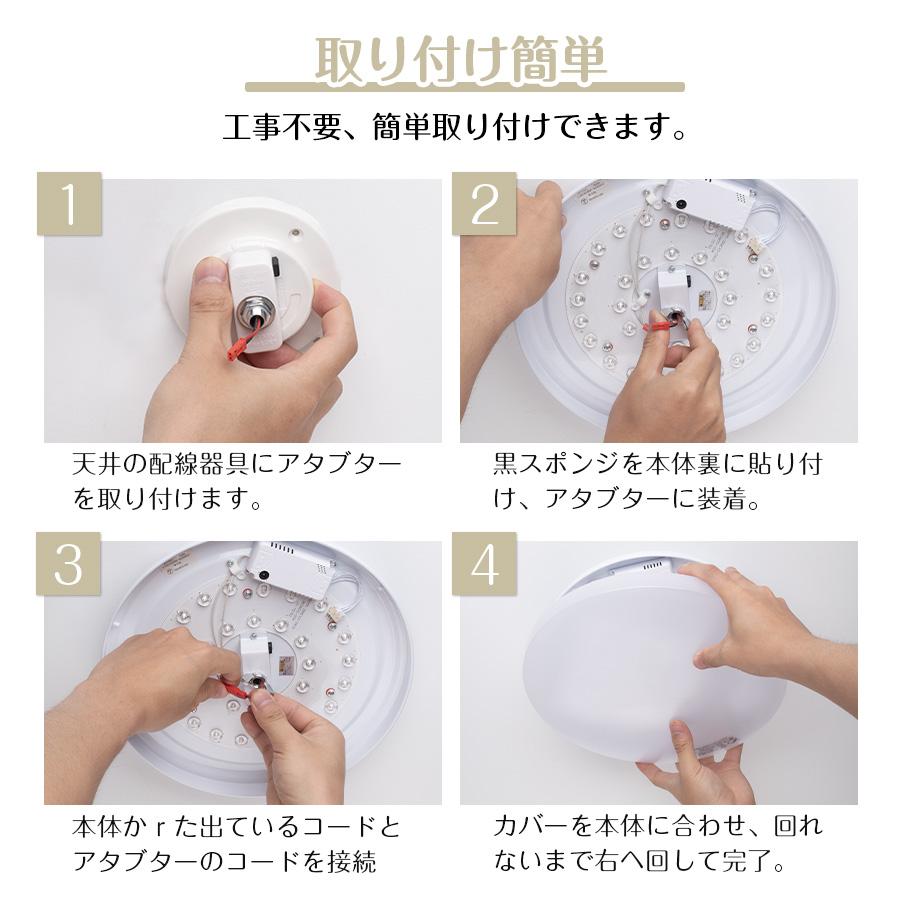 取り付け簡単

工事不要、簡単取り付けできます。

1

天井の配線器具にアタブターを取り付けます。

2

黒スポンジを本体裏に貼り付け、アタブターに装着。

3

本体かｒた出ているコードとアタブターのコードを接続

4

カバーを本体に合わせ、回れないまで右へ回して完了。