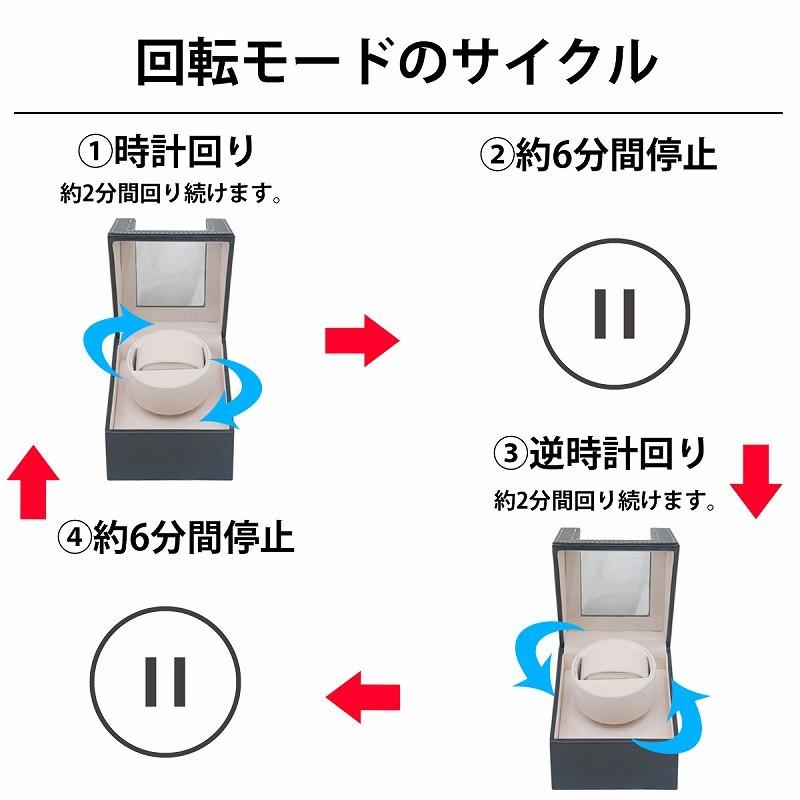 回転モードのサイクル

①時計回り
約2分間回り続けます。

②約6分間停止

③逆時計回り
約2分間回り続けます。

④約6分間停止