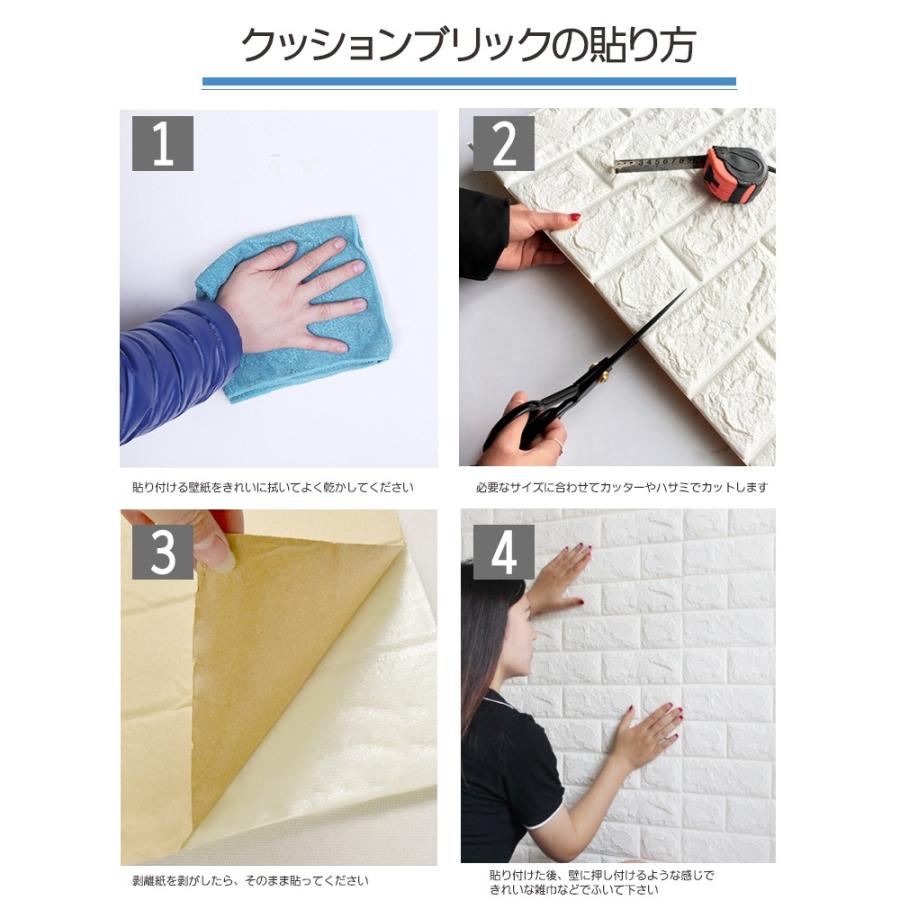 クッションブリックの貼り方

1

貼り付ける壁紙をきれいに拭いてよく乾かしてください

2

必要なサイズに合わせてカッターやハサミでカットします

3

剥離紙を剥がしたら、そのまま貼ってください

4

貼り付けた後、壁に押し付けるような感じで
きれいな雑巾などでふいて下さい