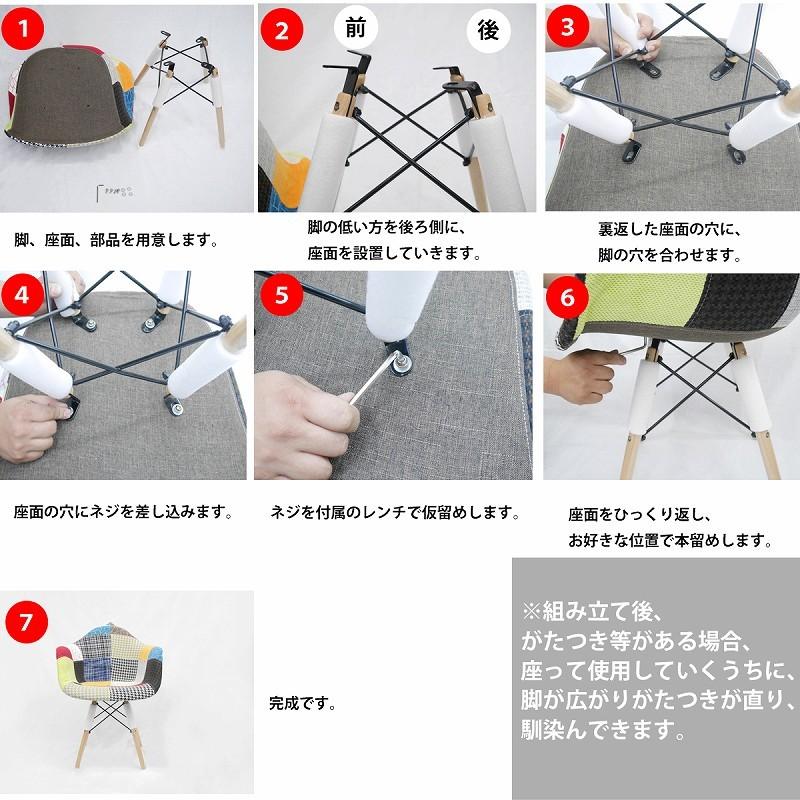 1

脚、座面、部品を用意します。

2

前

後

脚の低い方を後ろ側に、座面を設置していきます。

3

裏返した座面の穴に、脚の穴を合わせます。

4

座面の穴にネジを差し込みます。

5

ネジを付属のレンチで仮留めします。

6

座面をひっくり返し、お好きな位置で本留めします。

7

完成です。

※組み立て後、がたつき等がある場合、座って使用していくうちに、脚が広がりがたつきが直り、馴染んできます。