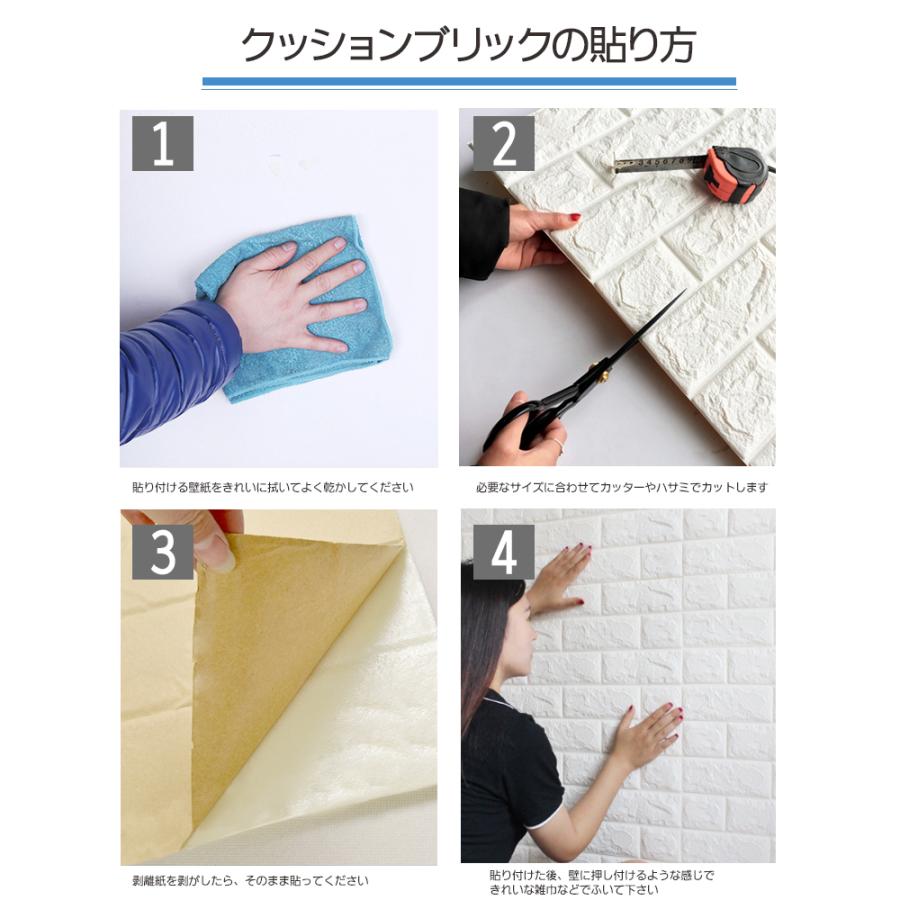 クッションブリックの貼り方

1

貼り付ける壁紙をきれいに拭いてよく乾かしてください

2

必要なサイズに合わせてカッターやハサミでカットします

3

剥離紙を剥がしたら、そのまま貼ってください

4

貼り付けた後、壁に押し付けるような感じできれいな雑巾などでふいて下さい