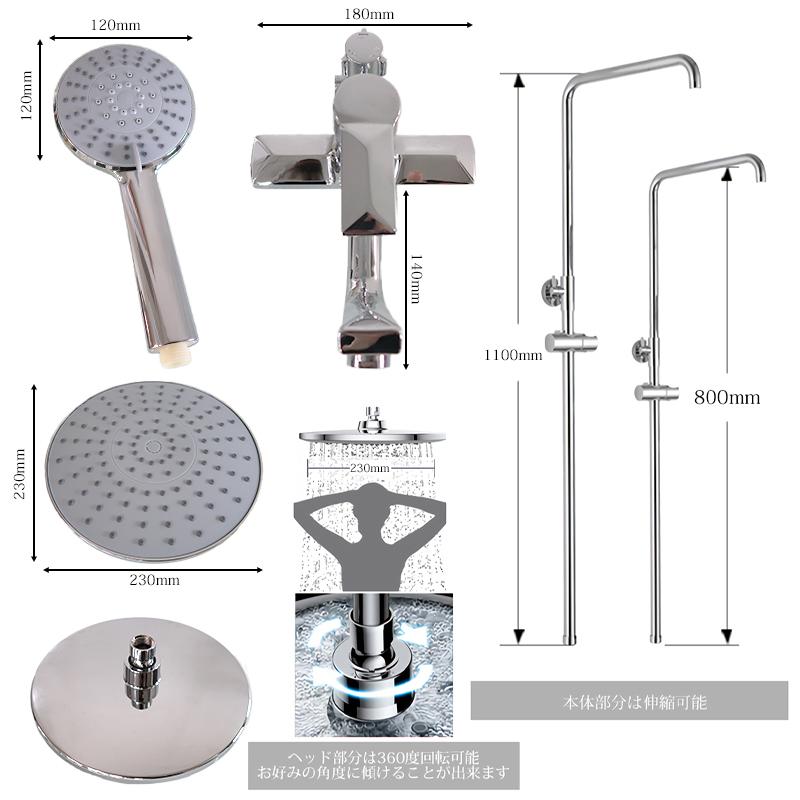 120mm

120mm

180mm

140mm

1100mm

800mm

230mm

230mm

230mm

本体部分は伸縮可能

ヘッド部分は360度回転可能
お好みの角度に傾けることが出来ます