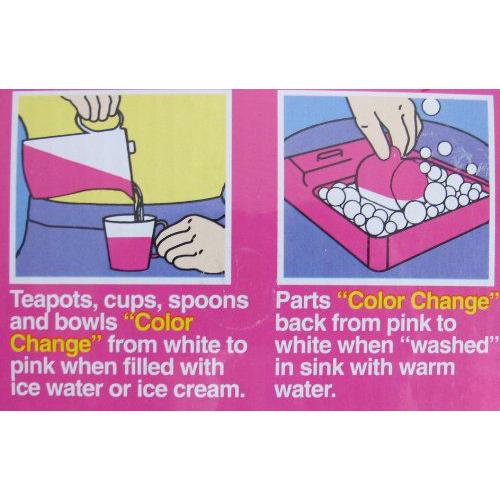 Teapots, cups, spoons and bowls "Color Change" from white to pink when filled with ice water or ice cream.

Parts "Color Change" back from pink to white when "washed" in sink with warm water.